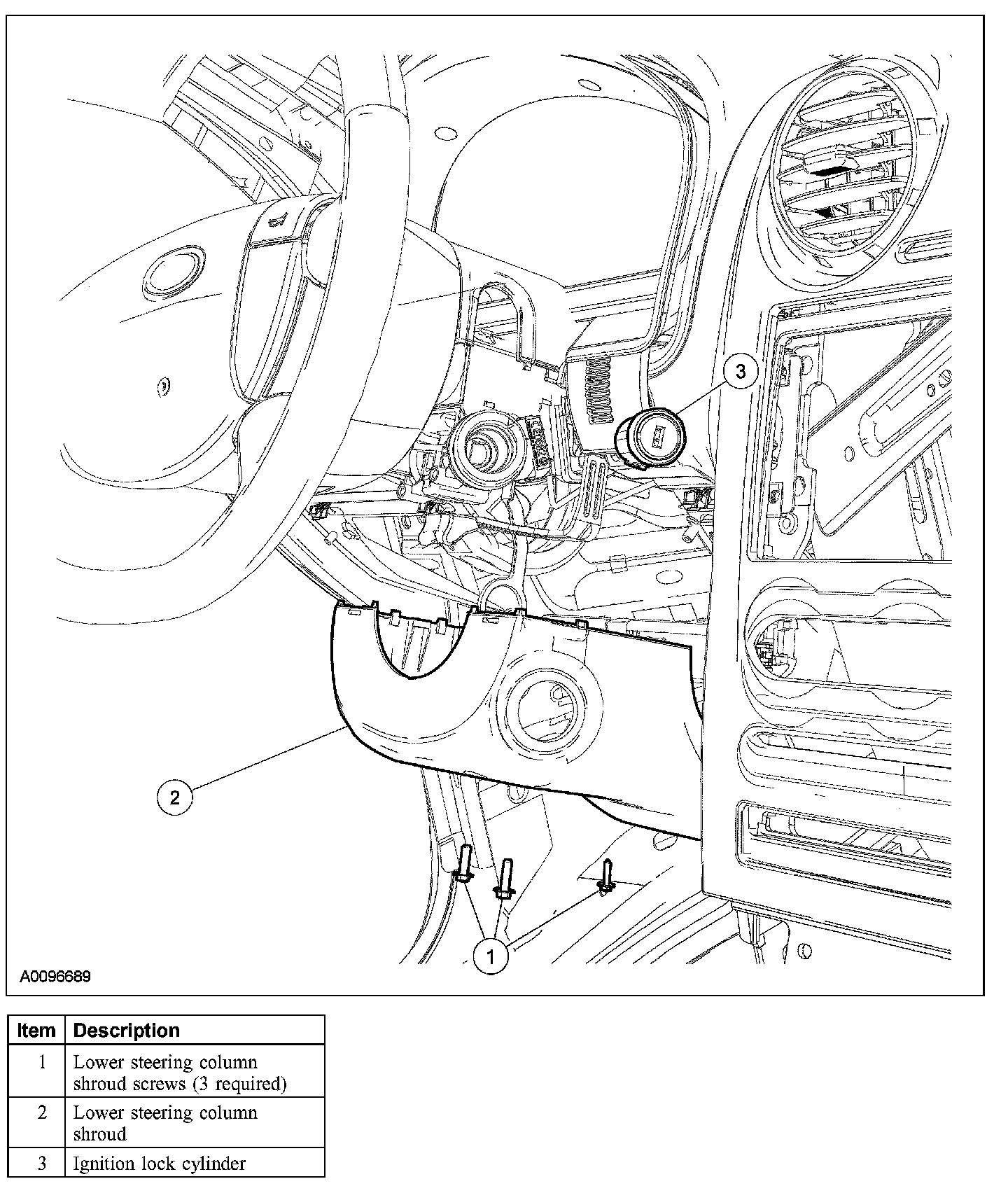 3

2

1

A0096689

| Item | Description |
|---|---|
| 1 | Lower steering column shroud screws (3 required) |
| 2 | Lower steering column shroud |
| 3 | Ignition lock cylinder |