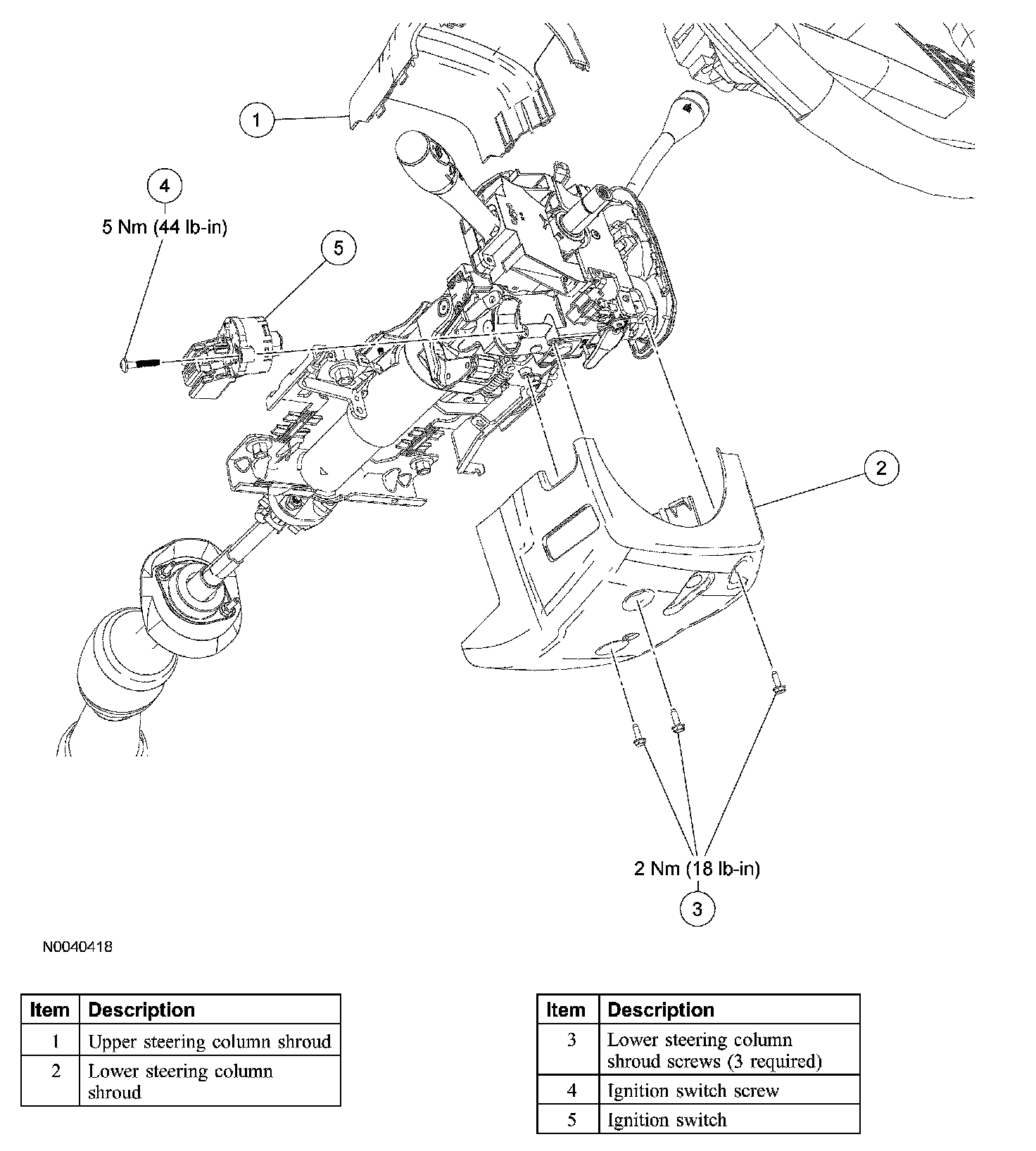 1

4

5 Nm (44 lb-in)

5

2

2 Nm (18 lb-in)

3

N0040418

| Item | Description |
|---|---|
| 1 | Upper steering column shroud |
| 2 | Lower steering column shroud |

| Item | Description |
|---|---|
| 3 | Lower steering column shroud screws (3 required) |
| 4 | Ignition switch screw |
| 5 | Ignition switch |