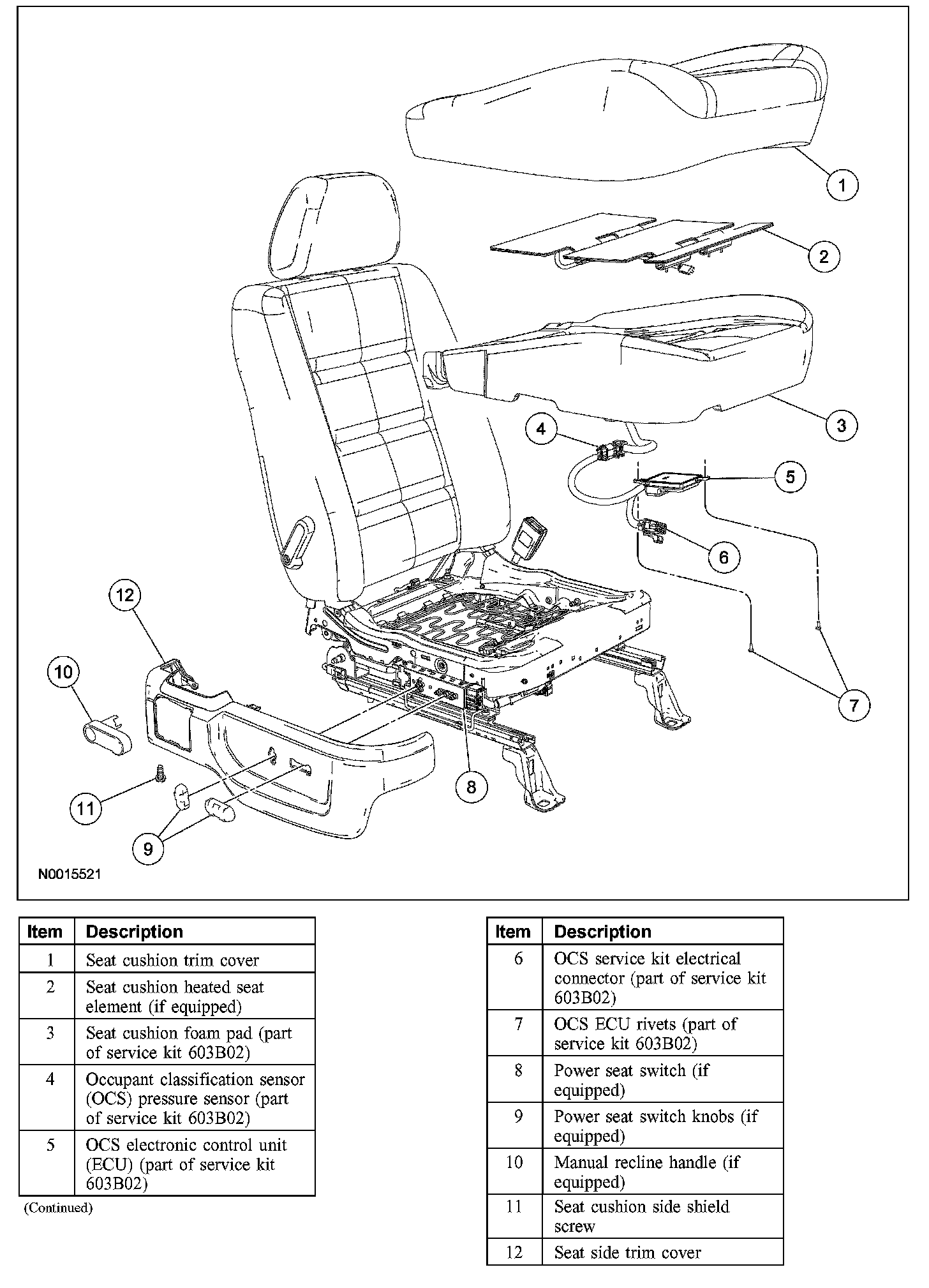 1
2
3
4
5
6
7
8
9
10
11
12
N0015521

| Item | Description |
|---|---|
| 1 | Seat cushion trim cover |
| 2 | Seat cushion heated seat element (if equipped) |
| 3 | Seat cushion foam pad (part of service kit 603B02) |
| 4 | Occupant classification sensor (OCS) pressure sensor (part of service kit 603B02) |
| 5 | OCS electronic control unit (ECU) (part of service kit 603B02) |

(Continued)

| Item | Description |
|---|---|
| 6 | OCS service kit electrical connector (part of service kit 603B02) |
| 7 | OCS ECU rivets (part of service kit 603B02) |
| 8 | Power seat switch (if equipped) |
| 9 | Power seat switch knobs (if equipped) |
| 10 | Manual recline handle (if equipped) |
| 11 | Seat cushion side shield screw |
| 12 | Seat side trim cover |