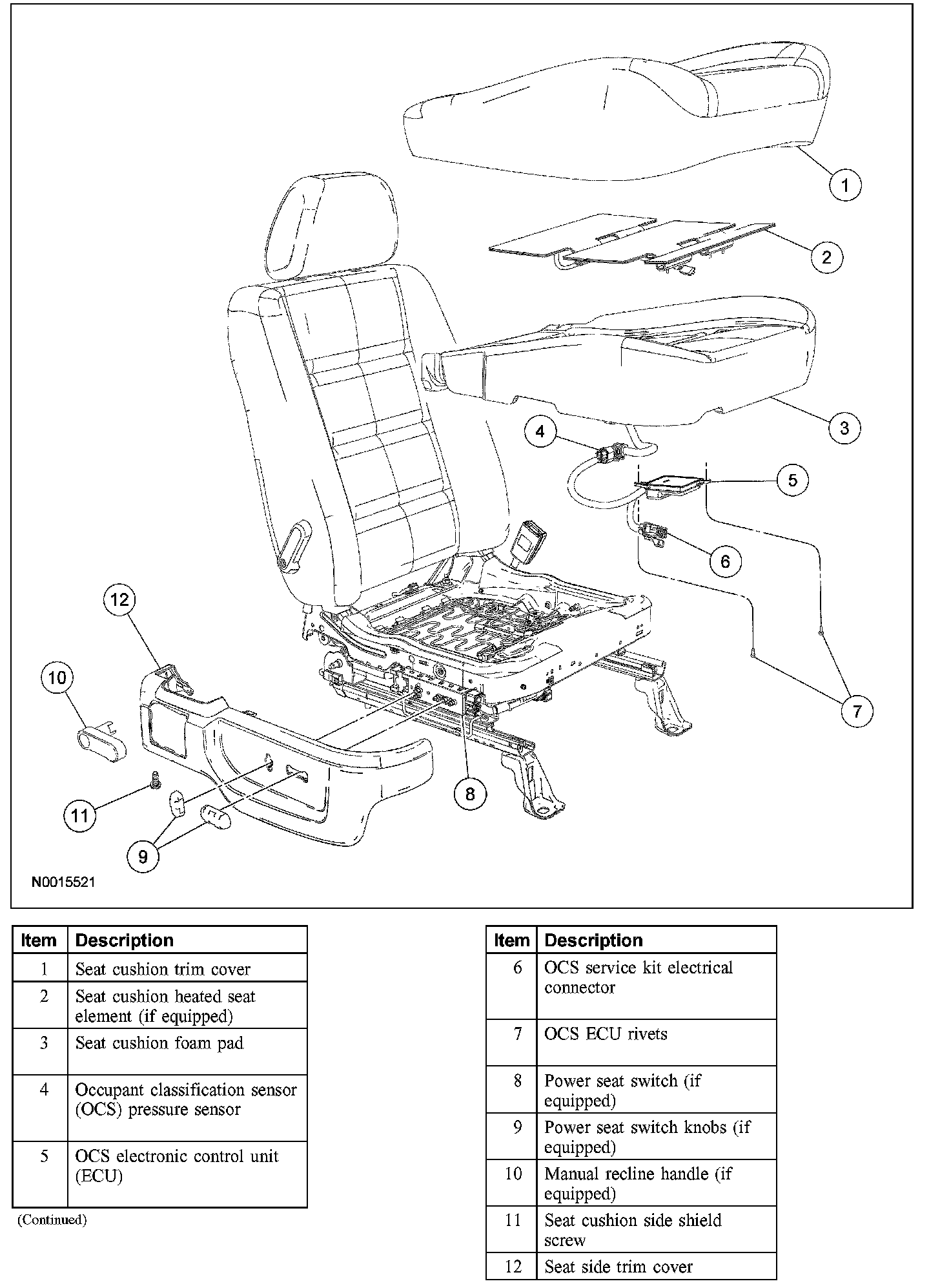 1
2
3
4
5
6
7
8
9
10
11
12
N0015521

| Item | Description |
|---|---|
| 1 | Seat cushion trim cover |
| 2 | Seat cushion heated seat element (if equipped) |
| 3 | Seat cushion foam pad |
| 4 | Occupant classification sensor (OCS) pressure sensor |
| 5 | OCS electronic control unit (ECU) |

(Continued)

| Item | Description |
|---|---|
| 6 | OCS service kit electrical connector |
| 7 | OCS ECU rivets |
| 8 | Power seat switch (if equipped) |
| 9 | Power seat switch knobs (if equipped) |
| 10 | Manual recline handle (if equipped) |
| 11 | Seat cushion side shield screw |
| 12 | Seat side trim cover |