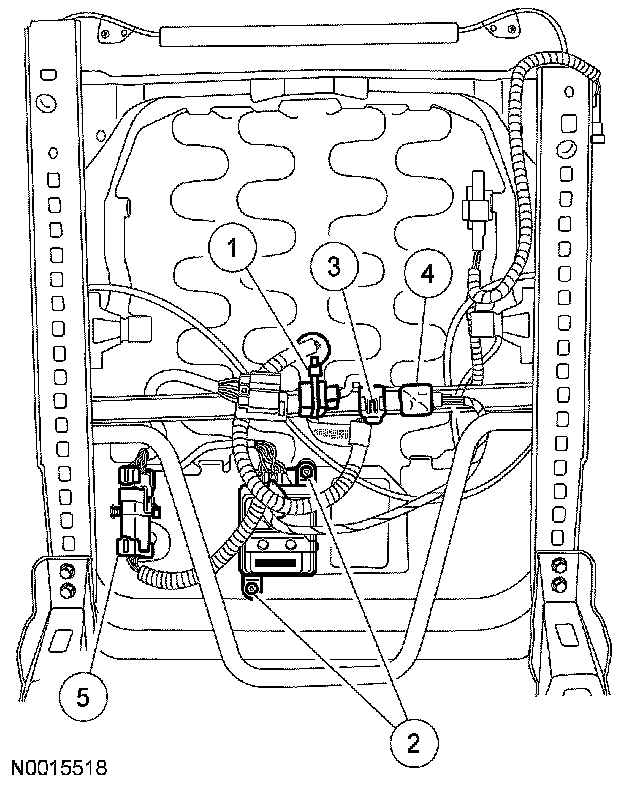 1
3
4
5
2
N0015518