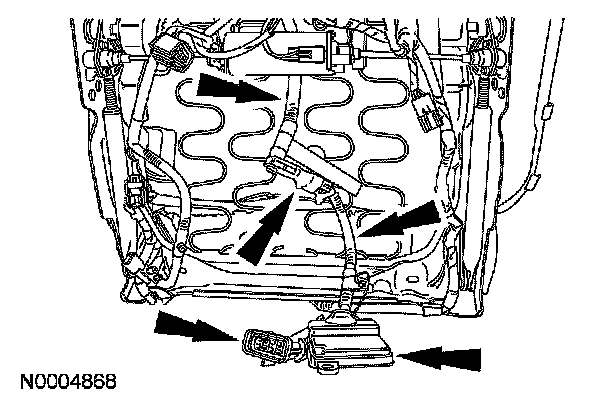 N0004868