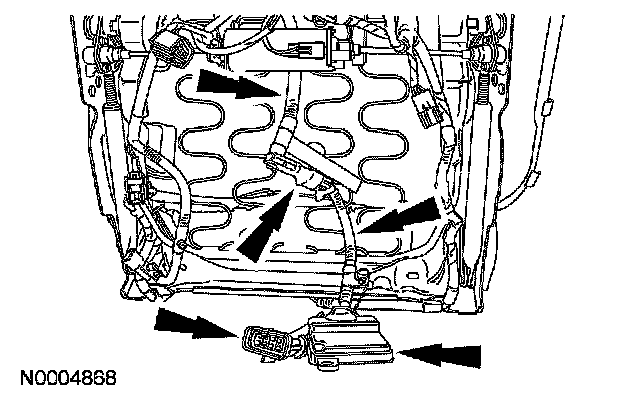 N0004868