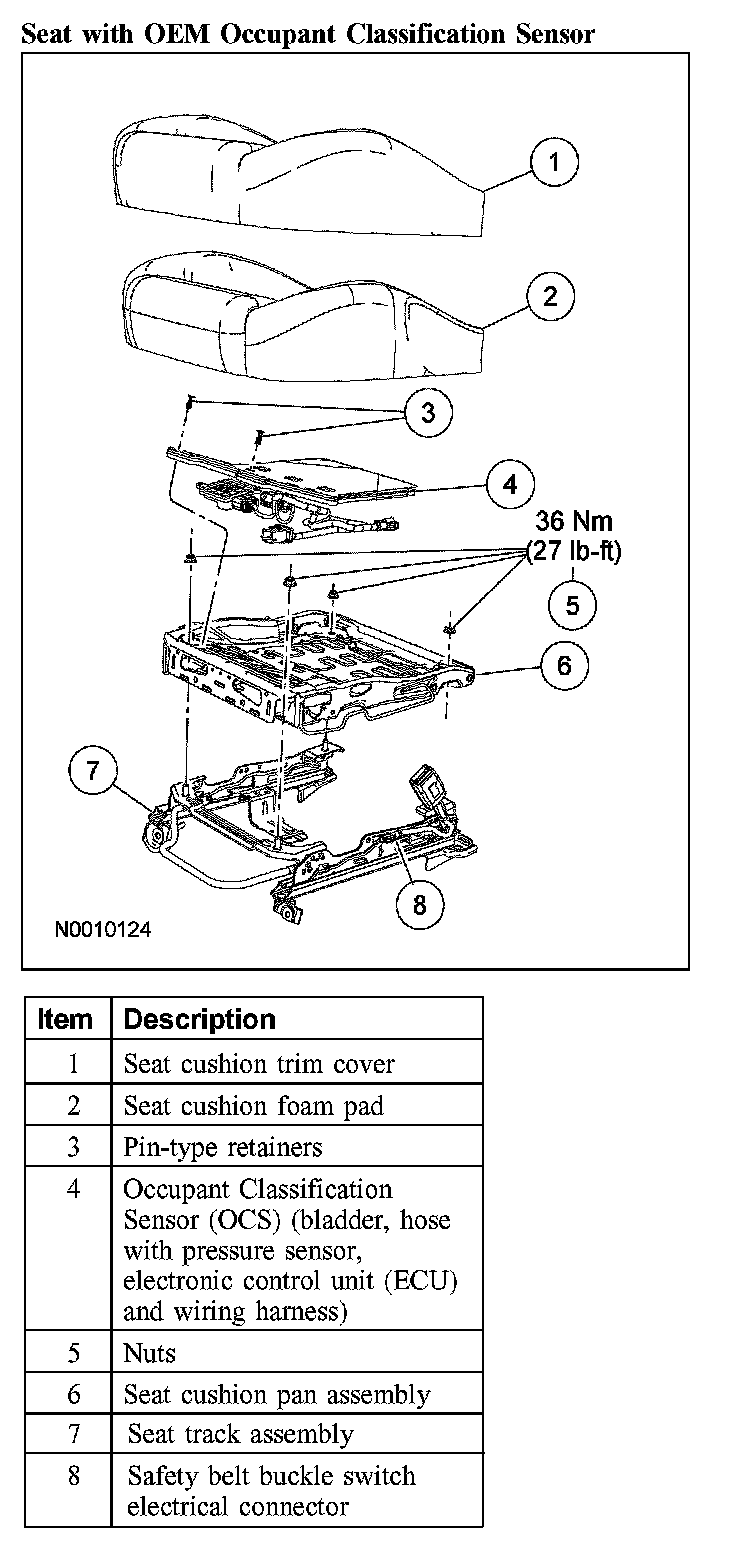 Seat with OEM Occupant Classification Sensor

1
2
3
4
36 Nm
(27 lb-ft)
5
6
7
8
N0010124

| Item | Description |
|---|---|
| 1 | Seat cushion trim cover |
| 2 | Seat cushion foam pad |
| 3 | Pin-type retainers |
| 4 | Occupant Classification Sensor (OCS) (bladder, hose with pressure sensor, electronic control unit (ECU) and wiring harness) |
| 5 | Nuts |
| 6 | Seat cushion pan assembly |
| 7 | Seat track assembly |
| 8 | Safety belt buckle switch electrical connector |