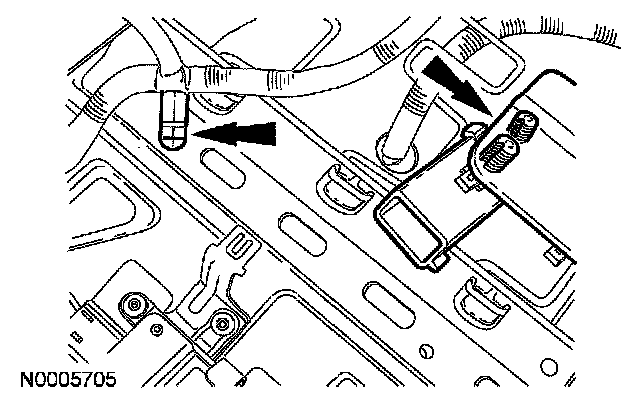 N0005705