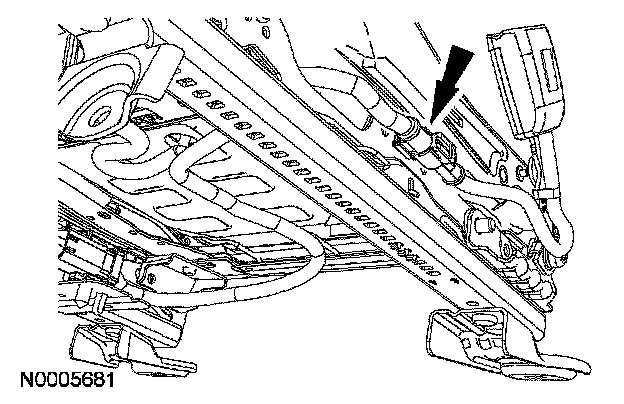 N0005681