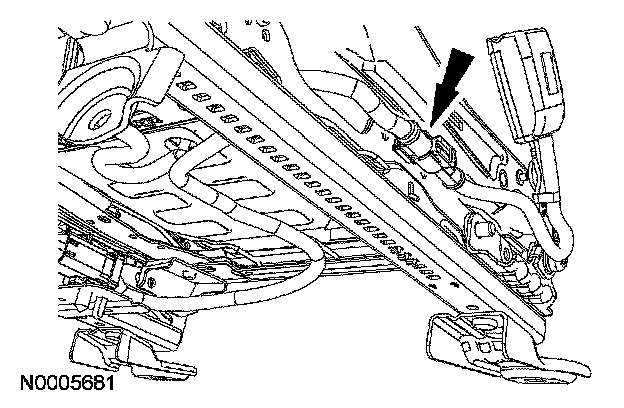 N0005681