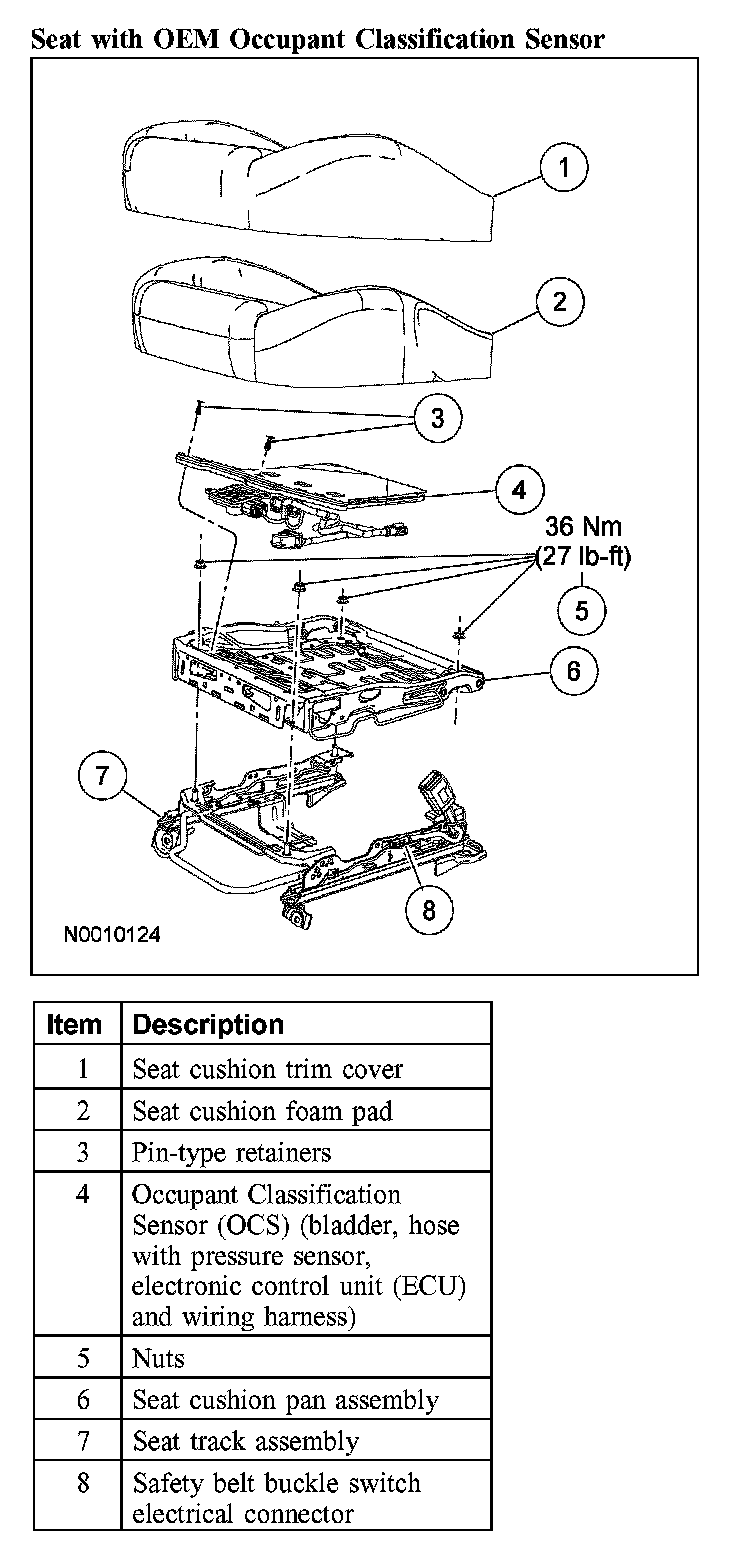 Seat with OEM Occupant Classification Sensor

1

2

3

4

36 Nm
(27 lb-ft)

5

6

7

8

N0010124

| Item | Description |
|---|---|
| 1 | Seat cushion trim cover |
| 2 | Seat cushion foam pad |
| 3 | Pin-type retainers |
| 4 | Occupant Classification Sensor (OCS) (bladder, hose with pressure sensor, electronic control unit (ECU) and wiring harness) |
| 5 | Nuts |
| 6 | Seat cushion pan assembly |
| 7 | Seat track assembly |
| 8 | Safety belt buckle switch electrical connector |