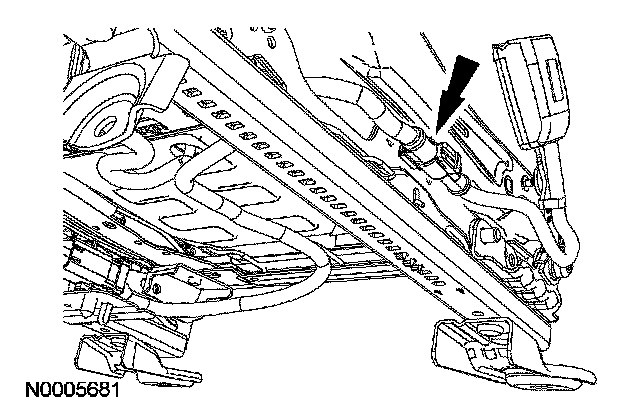 N0005681