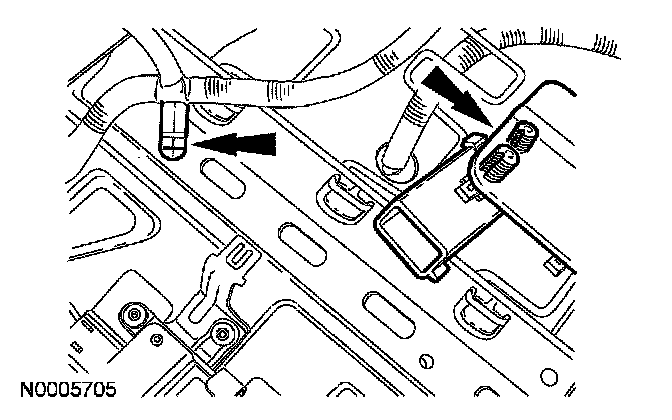 N0005705