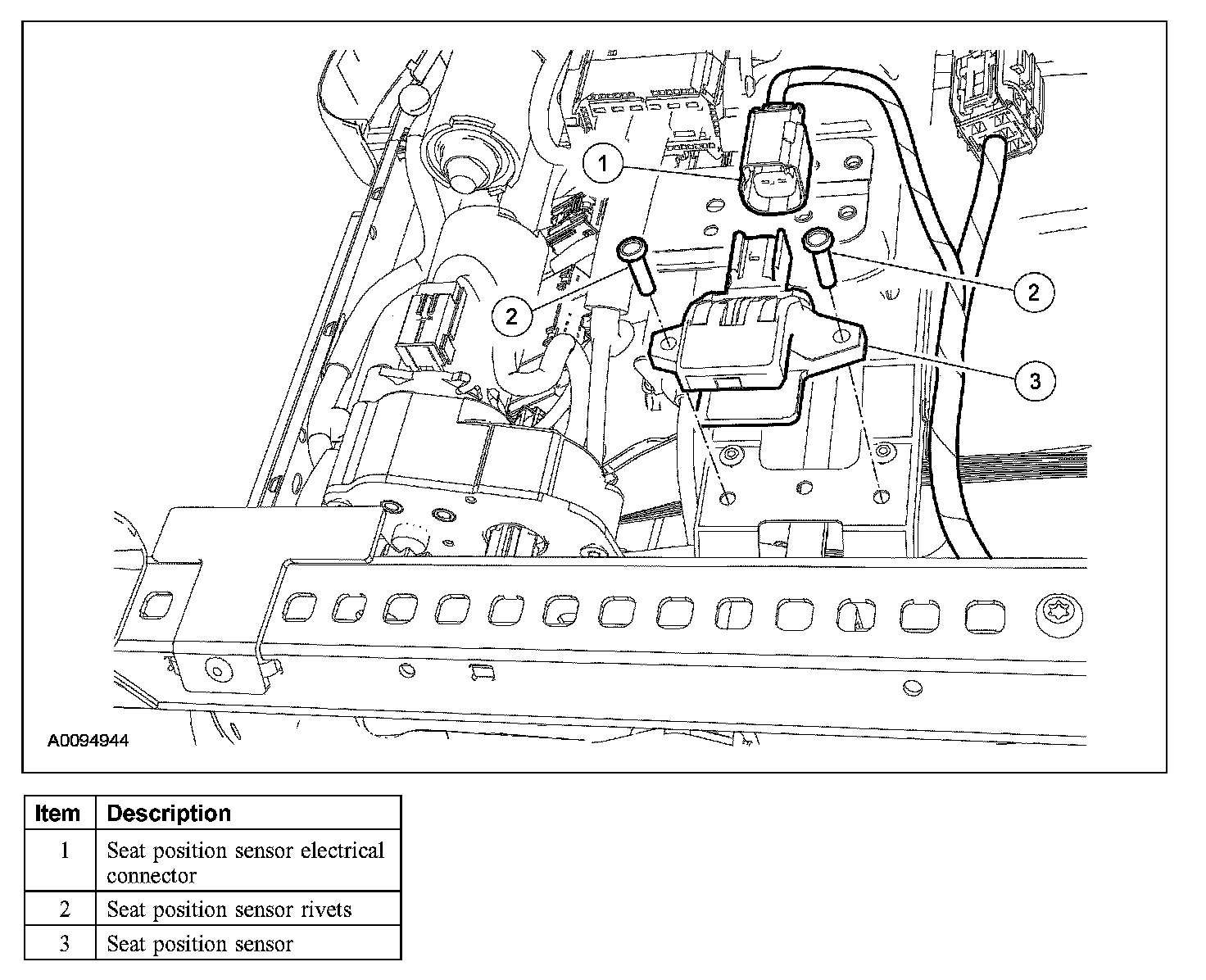 1

2

2

3

A0094944

| Item | Description |
|---|---|
| 1 | Seat position sensor electrical connector |
| 2 | Seat position sensor rivets |
| 3 | Seat position sensor |