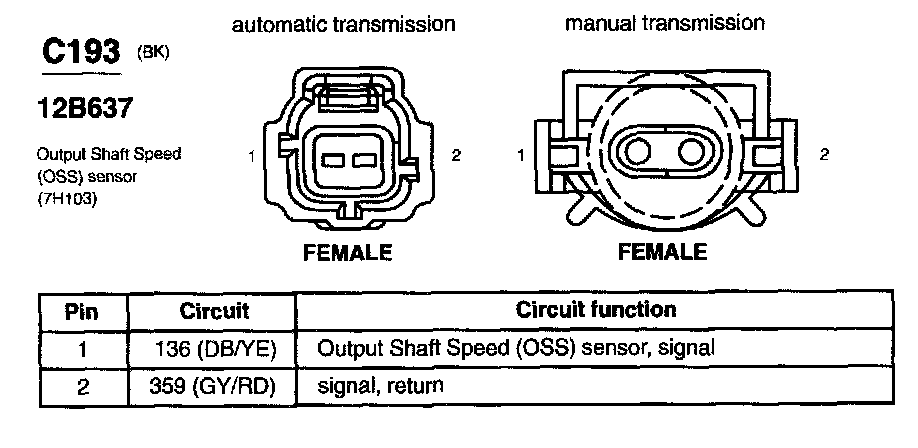 C193 (BK)

12B637

Output Shaft Speed (OSS) sensor (7H103)

automatic transmission

1

2

FEMALE

manual transmission

1

2

FEMALE

| Pin | Circuit | Circuit function |
|---|---|---|
| 1 | 136 (DB/YE) | Output Shaft Speed (OSS) sensor, signal |
| 2 | 359 (GY/RD) | signal, return |