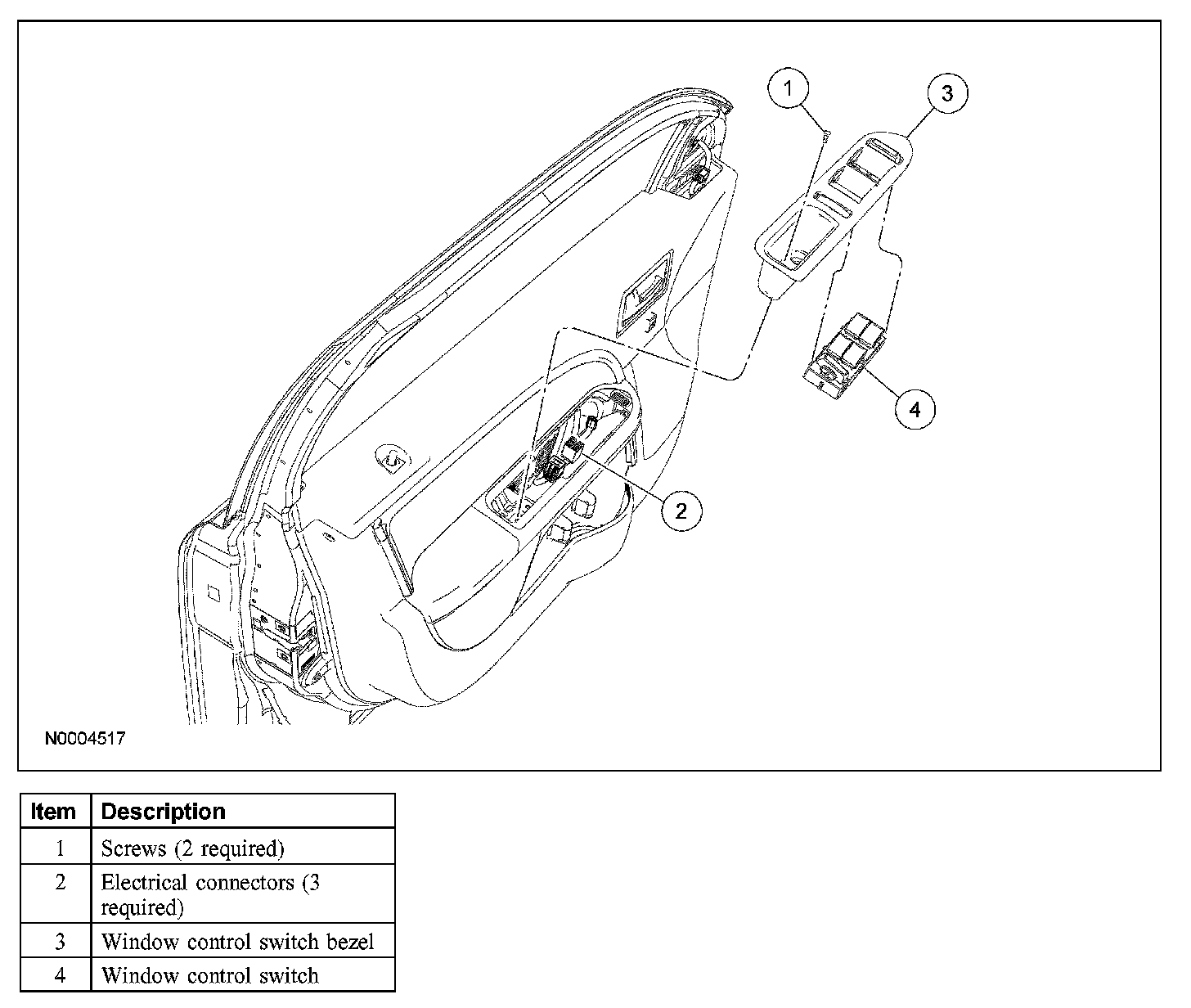 1

3

4

2

N0004517

| Item | Description |
|---|---|
| 1 | Screws (2 required) |
| 2 | Electrical connectors (3 required) |
| 3 | Window control switch bezel |
| 4 | Window control switch |