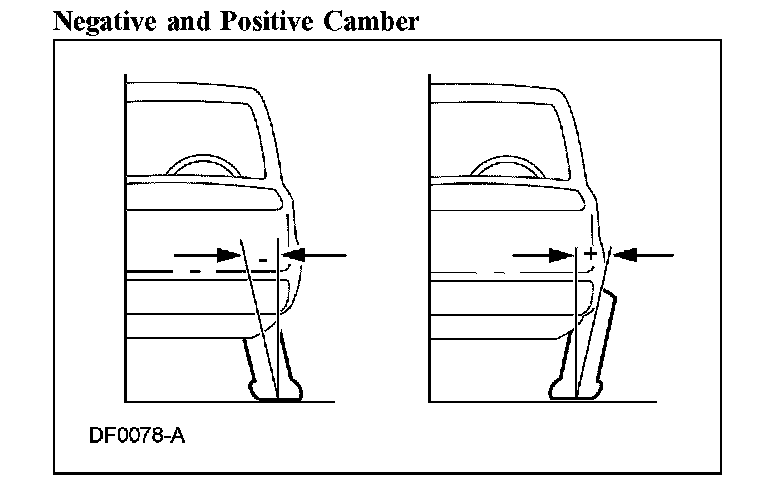 Negative and Positive Camber

-

+

DF0078-A