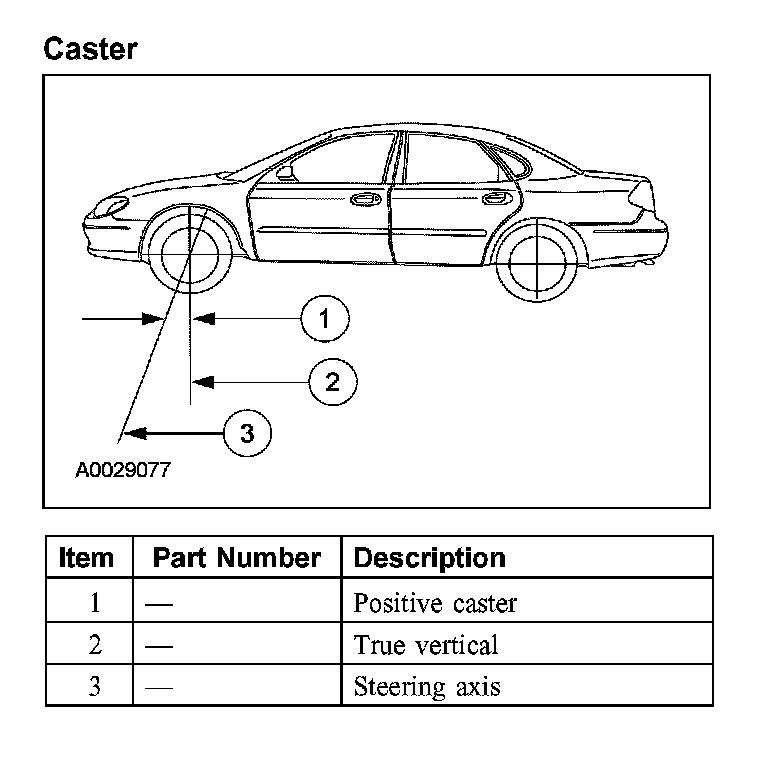 Caster

1
2
3
A0029077

| Item | Part Number | Description |
|---|---|---|
| 1 | — | Positive caster |
| 2 | — | True vertical |
| 3 | — | Steering axis |