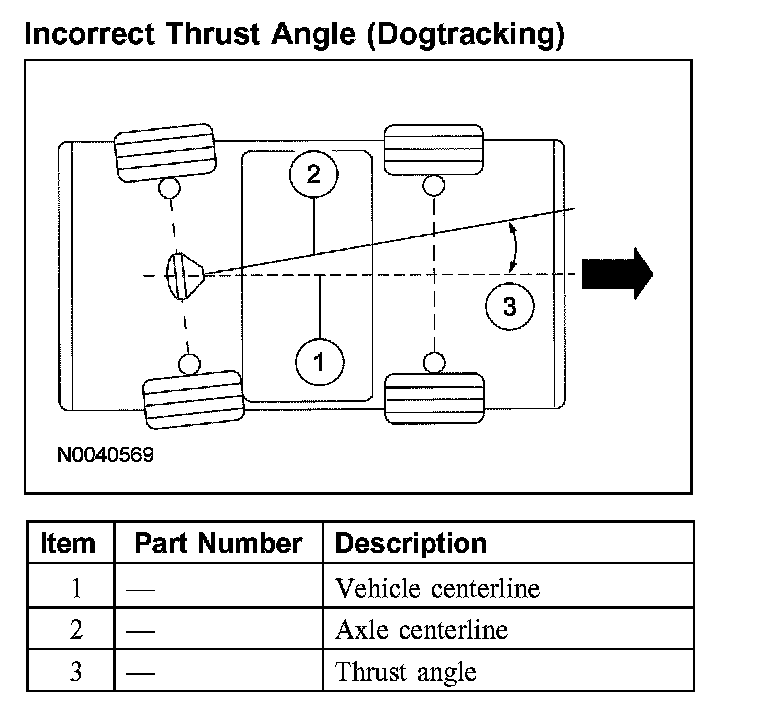 Incorrect Thrust Angle (Dogtracking)

2

3

1

N0040569

| Item | Part Number | Description |
|---|---|---|
| 1 | — | Vehicle centerline |
| 2 | — | Axle centerline |
| 3 | — | Thrust angle |