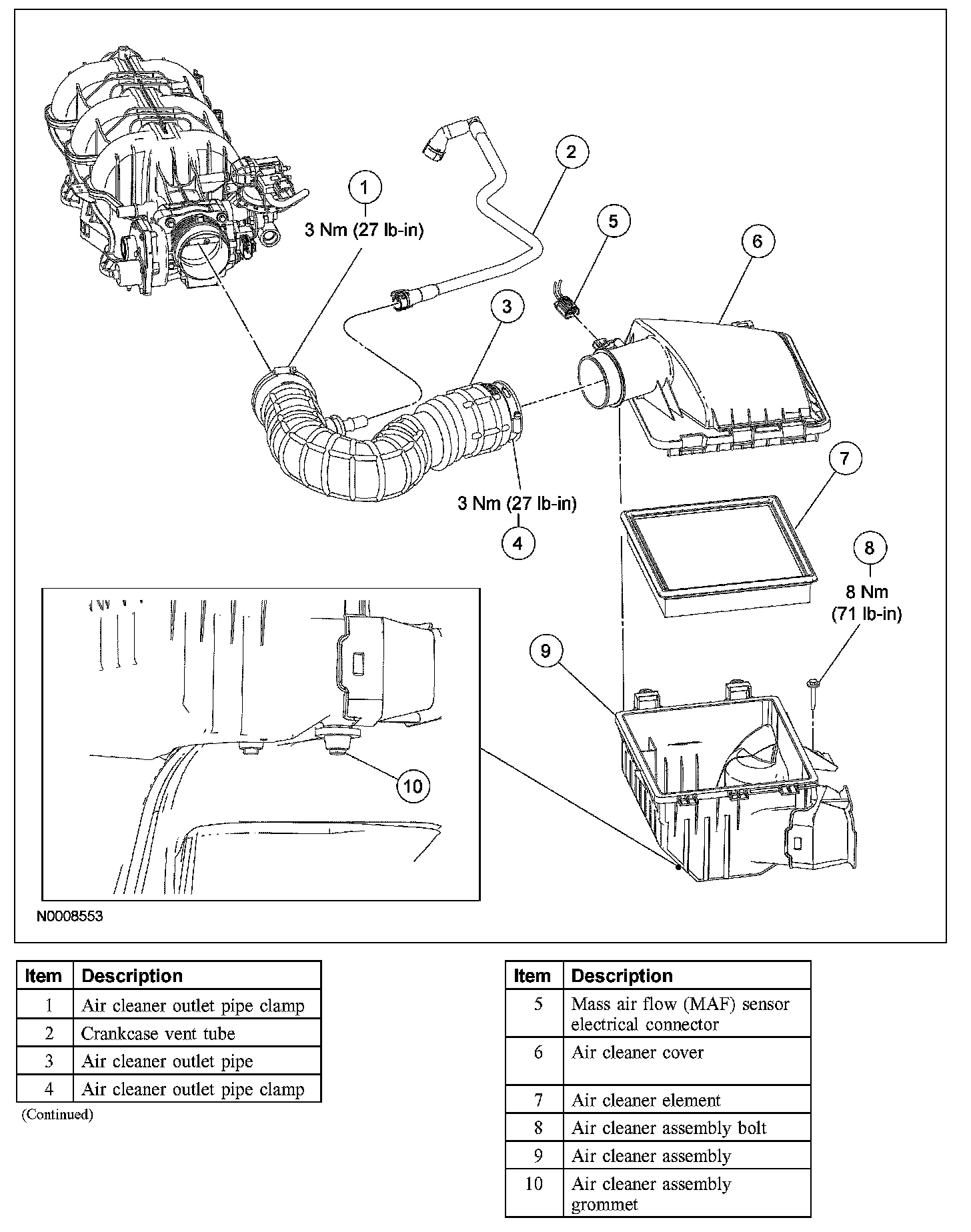 1
3 Nm (27 lb-in)
2
5
6
3
3 Nm (27 lb-in)
4
7
8
8 Nm
(71 lb-in)
9
10
N0008553

| Item | Description |
|---|---|
| 1 | Air cleaner outlet pipe clamp |
| 2 | Crankcase vent tube |
| 3 | Air cleaner outlet pipe |
| 4 | Air cleaner outlet pipe clamp |

(Continued)

| Item | Description |
|---|---|
| 5 | Mass air flow (MAF) sensor electrical connector |
| 6 | Air cleaner cover |
| 7 | Air cleaner element |
| 8 | Air cleaner assembly bolt |
| 9 | Air cleaner assembly |
| 10 | Air cleaner assembly grommet |