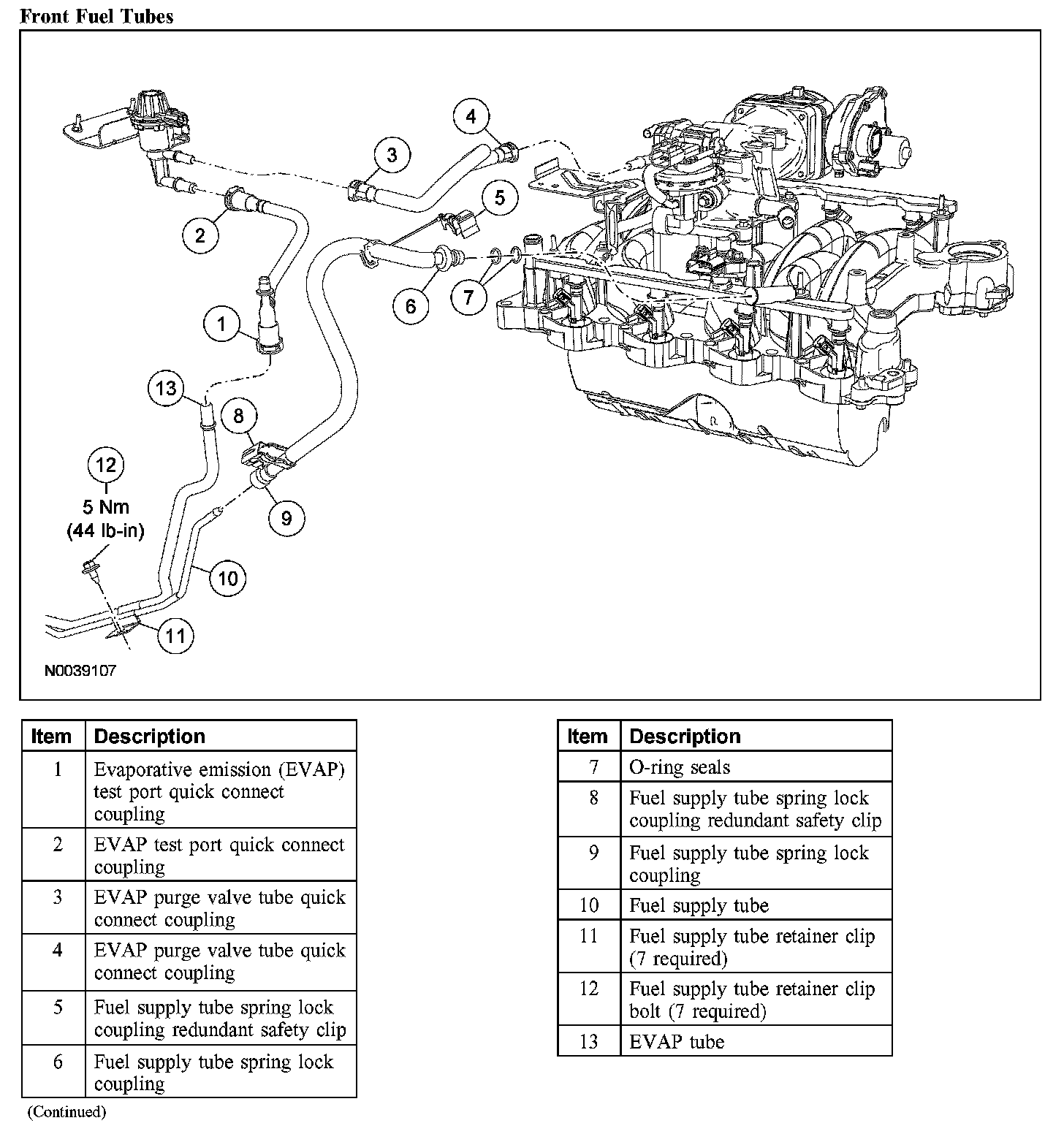 Front Fuel Tubes

4
3
5
2
6
7
1
13
8
12
5 Nm
(44 lb-in)
9
10
11
N0039107

| Item | Description |
|---|---|
| 1 | Evaporative emission (EVAP) test port quick connect coupling |
| 2 | EVAP test port quick connect coupling |
| 3 | EVAP purge valve tube quick connect coupling |
| 4 | EVAP purge valve tube quick connect coupling |
| 5 | Fuel supply tube spring lock coupling redundant safety clip |
| 6 | Fuel supply tube spring lock coupling |

(Continued)

| Item | Description |
|---|---|
| 7 | O-ring seals |
| 8 | Fuel supply tube spring lock coupling redundant safety clip |
| 9 | Fuel supply tube spring lock coupling |
| 10 | Fuel supply tube |
| 11 | Fuel supply tube retainer clip (7 required) |
| 12 | Fuel supply tube retainer clip bolt (7 required) |
| 13 | EVAP tube |