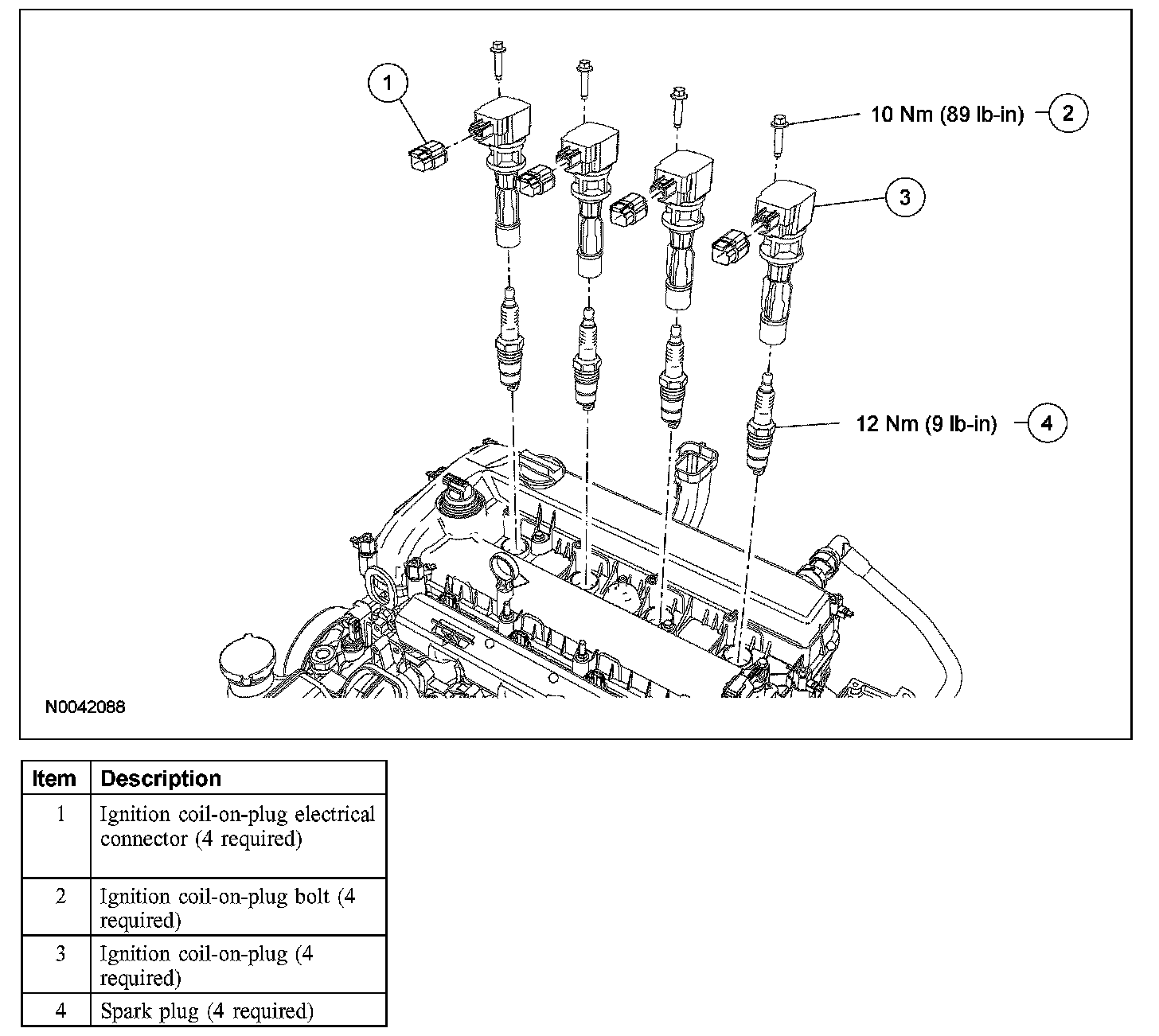 1

10 Nm (89 lb-in) 2

3

12 Nm (9 lb-in) 4

N0042088

| Item | Description |
|---|---|
| 1 | Ignition coil-on-plug electrical connector (4 required) |
| 2 | Ignition coil-on-plug bolt (4 required) |
| 3 | Ignition coil-on-plug (4 required) |
| 4 | Spark plug (4 required) |