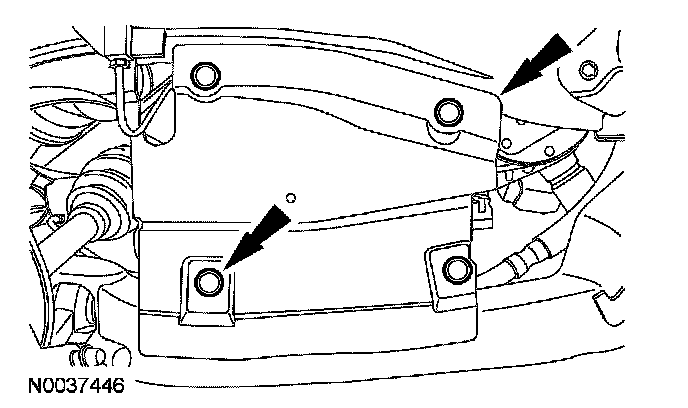 N0037446