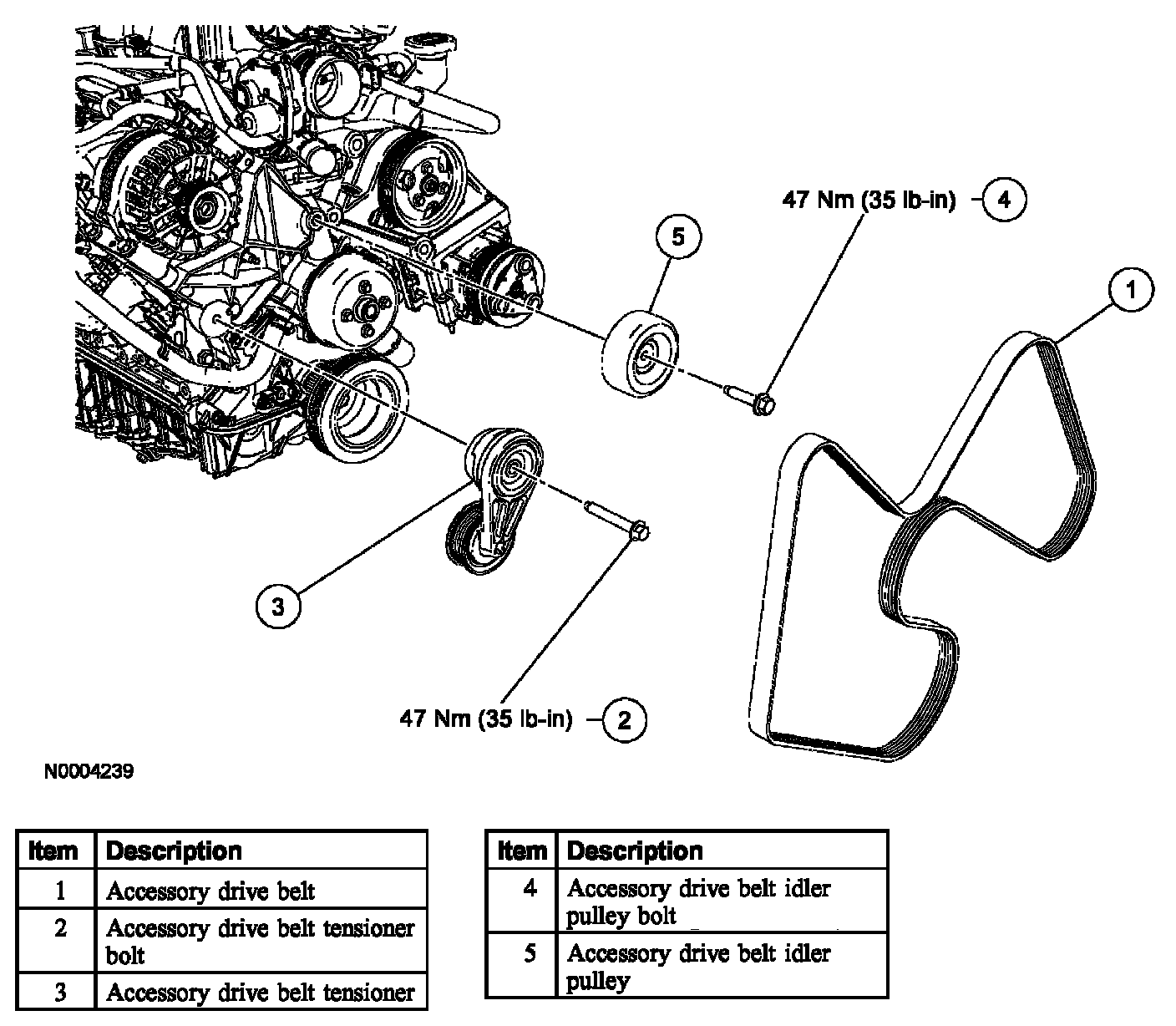 47 Nm (35 lb-in) 4

5

1

3

47 Nm (35 lb-in) 2

N0004239

| Item | Description |
|---|---|
| 1 | Accessory drive belt |
| 2 | Accessory drive belt tensioner bolt |
| 3 | Accessory drive belt tensioner |

| Item | Description |
|---|---|
| 4 | Accessory drive belt idler pulley bolt |
| 5 | Accessory drive belt idler pulley |