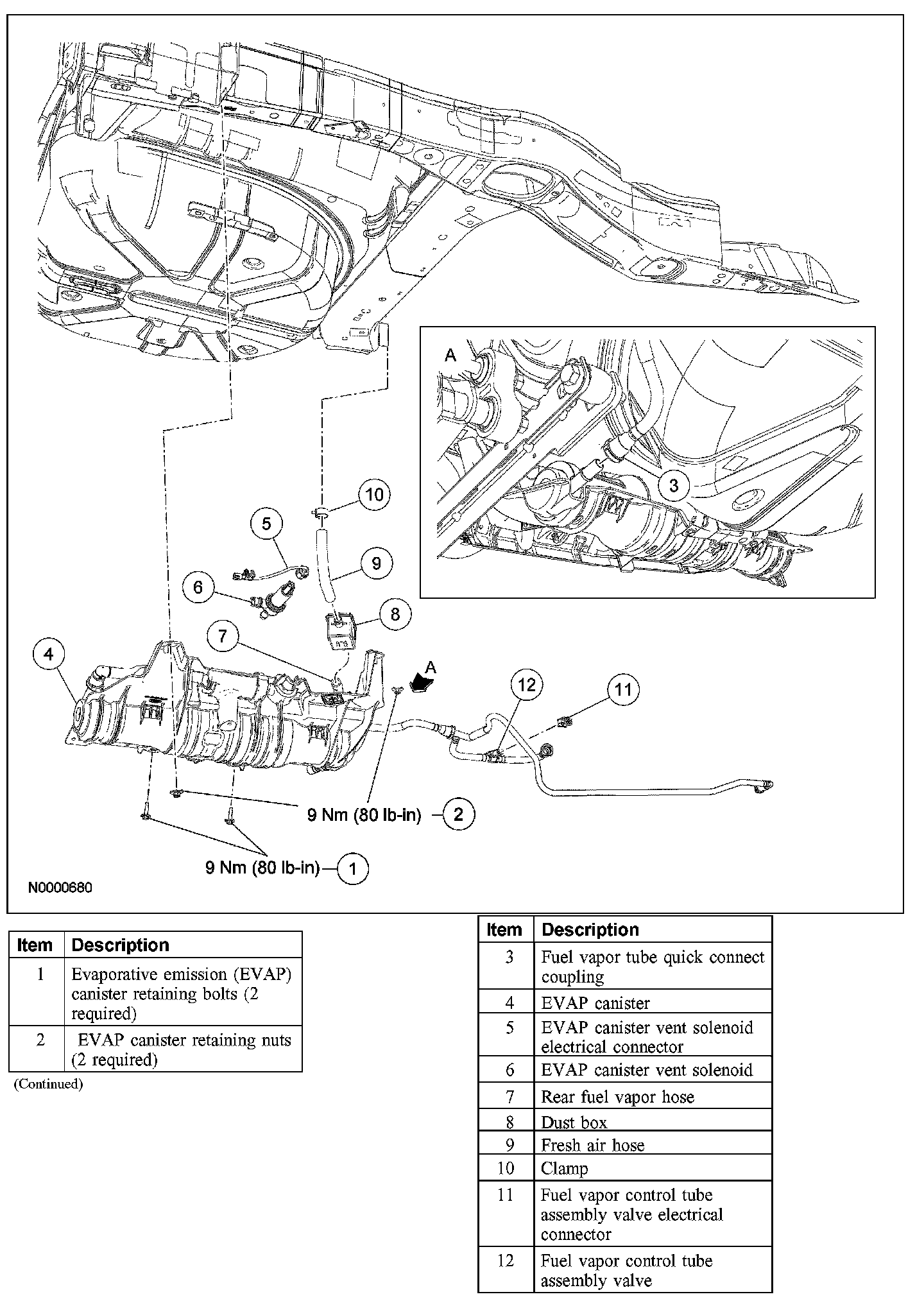 A

3

10

5

9

6

8

7

4

A

12

11

9 Nm (80 lb-in)

2

9 Nm (80 lb-in)

1

N0000680

| Item | Description |
|---|---|
| 1 | Evaporative emission (EVAP) canister retaining bolts (2 required) |
| 2 | EVAP canister retaining nuts (2 required) |

(Continued)

| Item | Description |
|---|---|
| 3 | Fuel vapor tube quick connect coupling |
| 4 | EVAP canister |
| 5 | EVAP canister vent solenoid electrical connector |
| 6 | EVAP canister vent solenoid |
| 7 | Rear fuel vapor hose |
| 8 | Dust box |
| 9 | Fresh air hose |
| 10 | Clamp |
| 11 | Fuel vapor control tube assembly valve electrical connector |
| 12 | Fuel vapor control tube assembly valve |