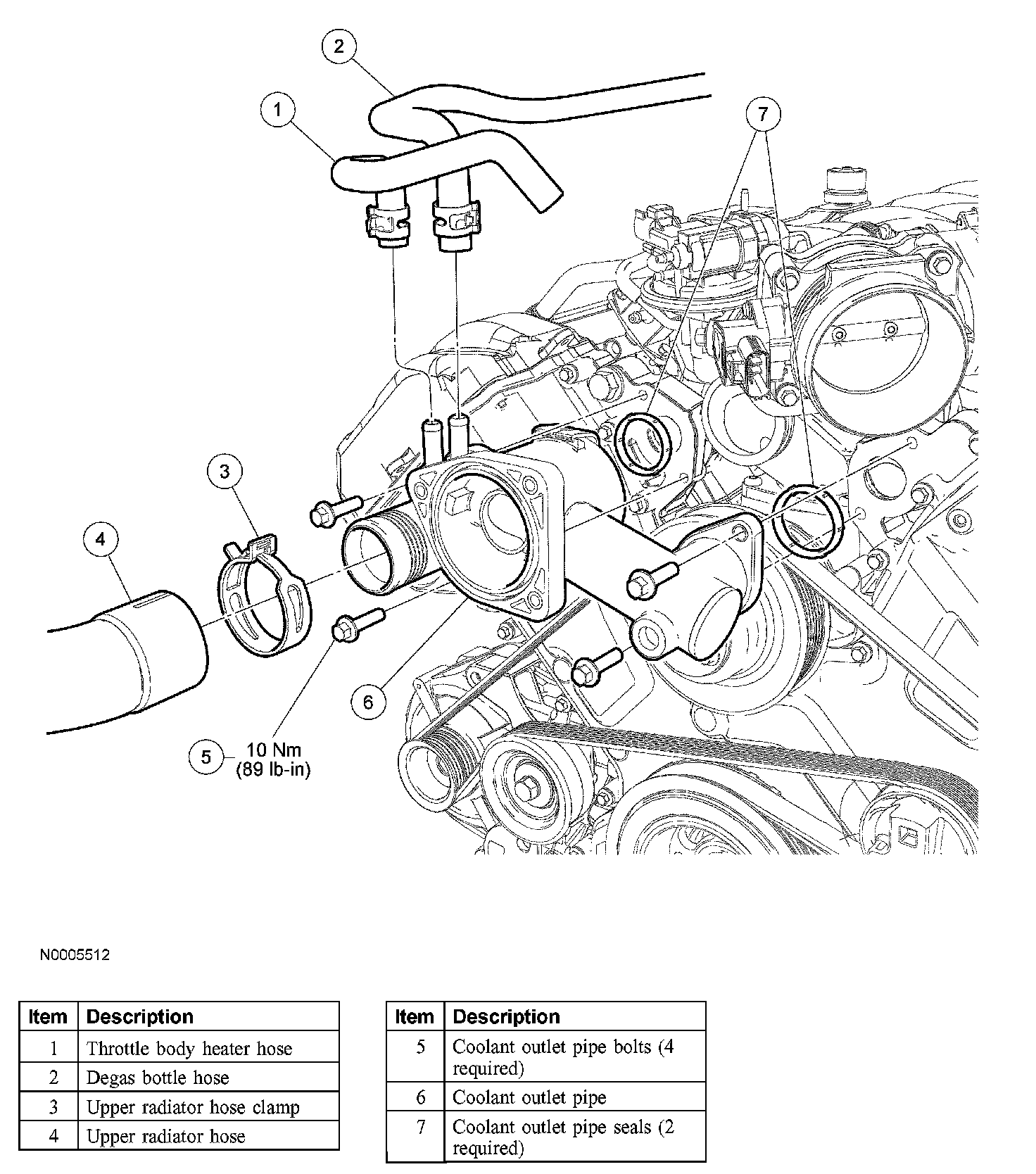 2

1

7

3

4

6

5 10 Nm (89 lb-in)

N0005512

| Item | Description |
|---|---|
| 1 | Throttle body heater hose |
| 2 | Degas bottle hose |
| 3 | Upper radiator hose clamp |
| 4 | Upper radiator hose |

| Item | Description |
|---|---|
| 5 | Coolant outlet pipe bolts (4 required) |
| 6 | Coolant outlet pipe |
| 7 | Coolant outlet pipe seals (2 required) |