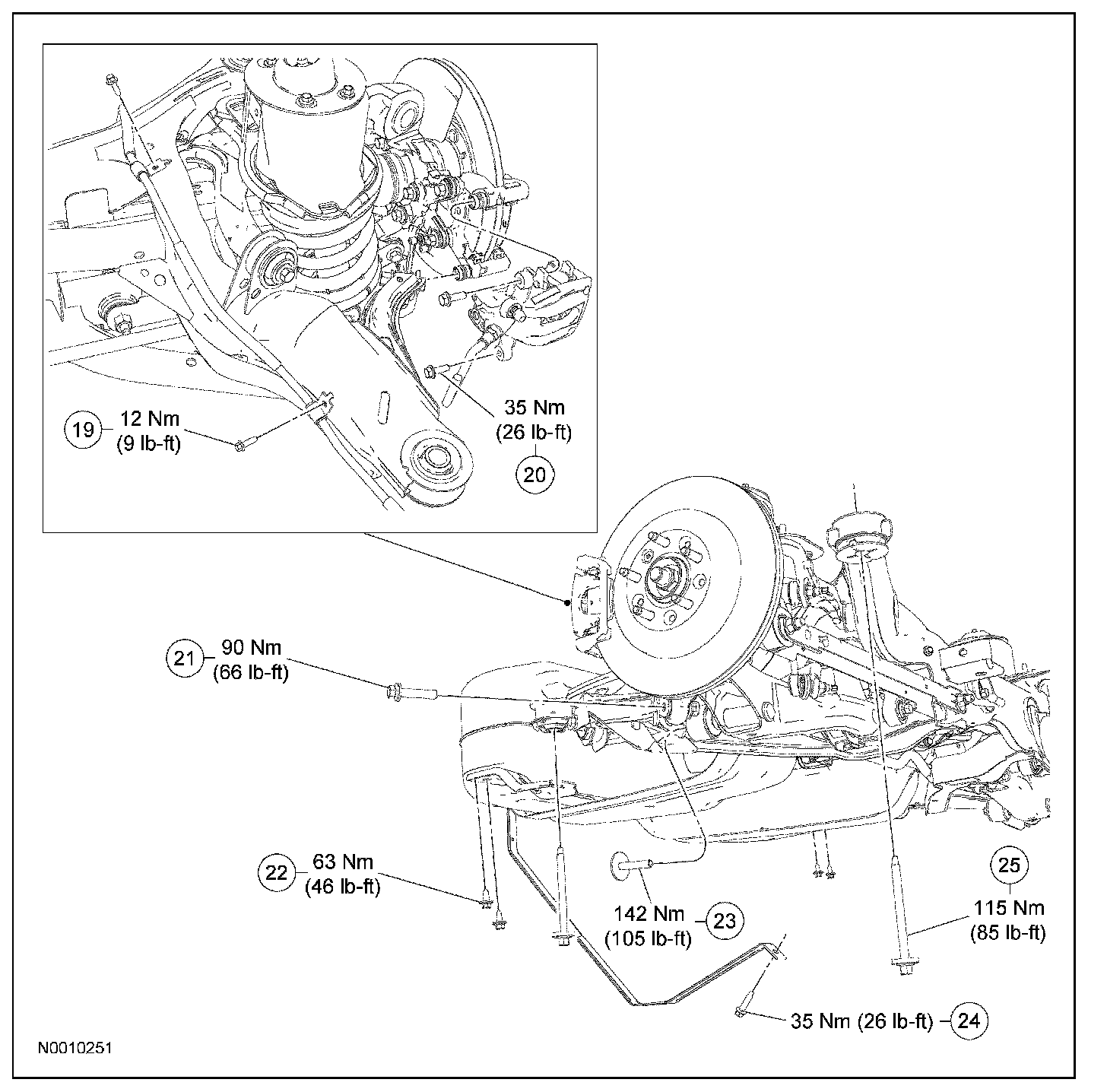 19 12 Nm (9 lb-ft)

35 Nm (26 lb-ft) 20

21 90 Nm (66 lb-ft)

22 63 Nm (46 lb-ft)

142 Nm (105 lb-ft) 23

25 115 Nm (85 lb-ft)

35 Nm (26 lb-ft) 24

N0010251