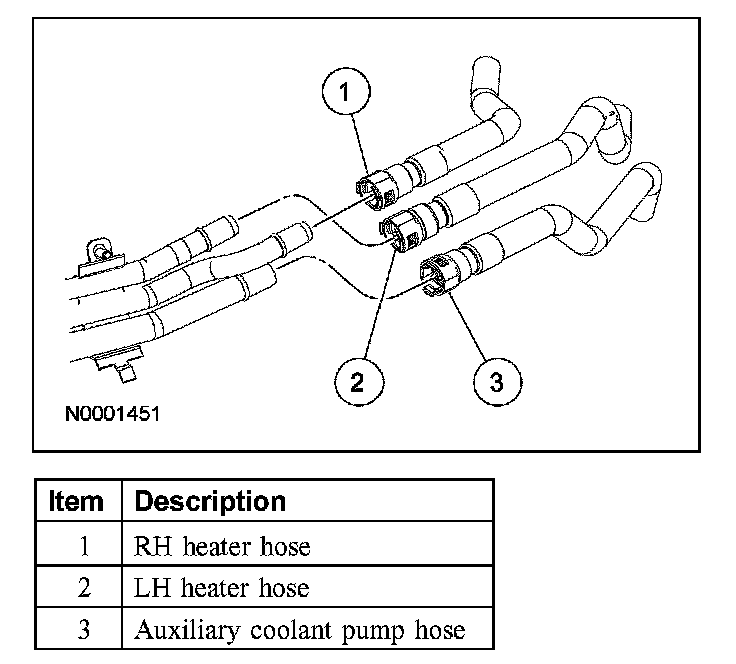 1

2

3

N0001451

| Item | Description |
|---|---|
| 1 | RH heater hose |
| 2 | LH heater hose |
| 3 | Auxiliary coolant pump hose |