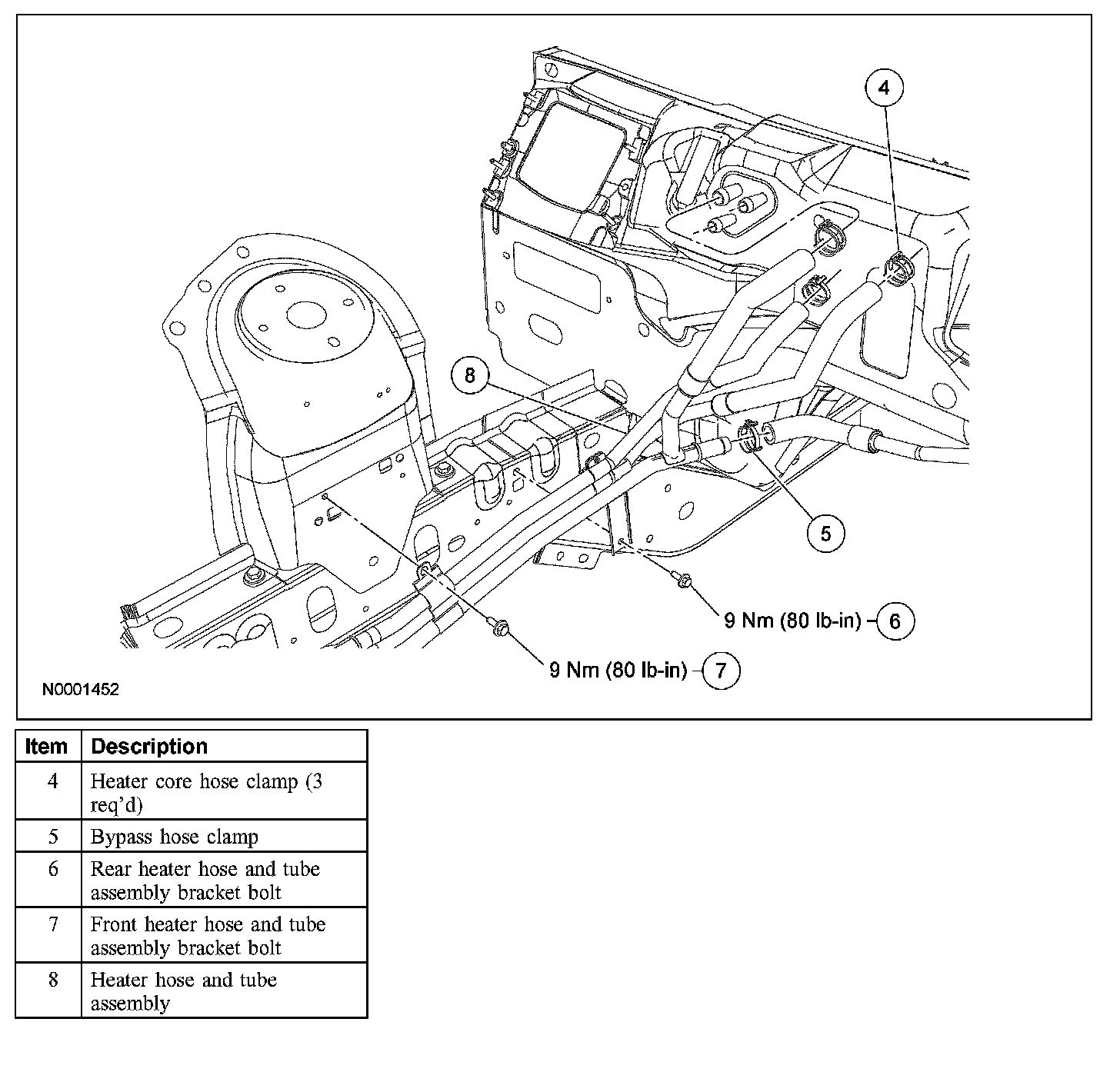 4

8

5

9 Nm (80 lb-in) 6

9 Nm (80 lb-in) 7

N0001452

| Item | Description |
|---|---|
| 4 | Heater core hose clamp (3 req'd) |
| 5 | Bypass hose clamp |
| 6 | Rear heater hose and tube assembly bracket bolt |
| 7 | Front heater hose and tube assembly bracket bolt |
| 8 | Heater hose and tube assembly |