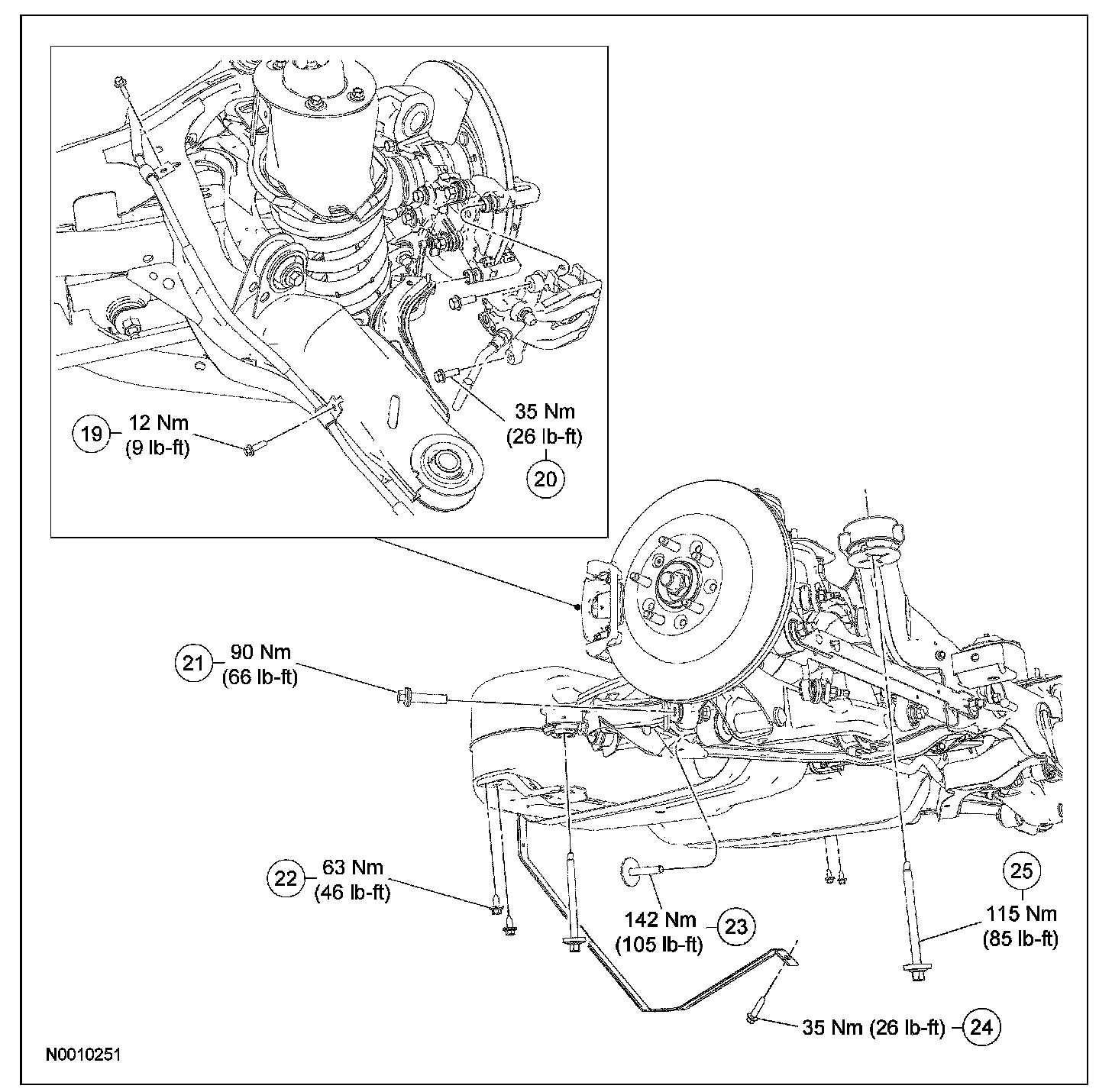 19 12 Nm (9 lb-ft)

35 Nm (26 lb-ft) 20

21 90 Nm (66 lb-ft)

22 63 Nm (46 lb-ft)

142 Nm (105 lb-ft) 23

25 115 Nm (85 lb-ft)

35 Nm (26 lb-ft) 24

N0010251