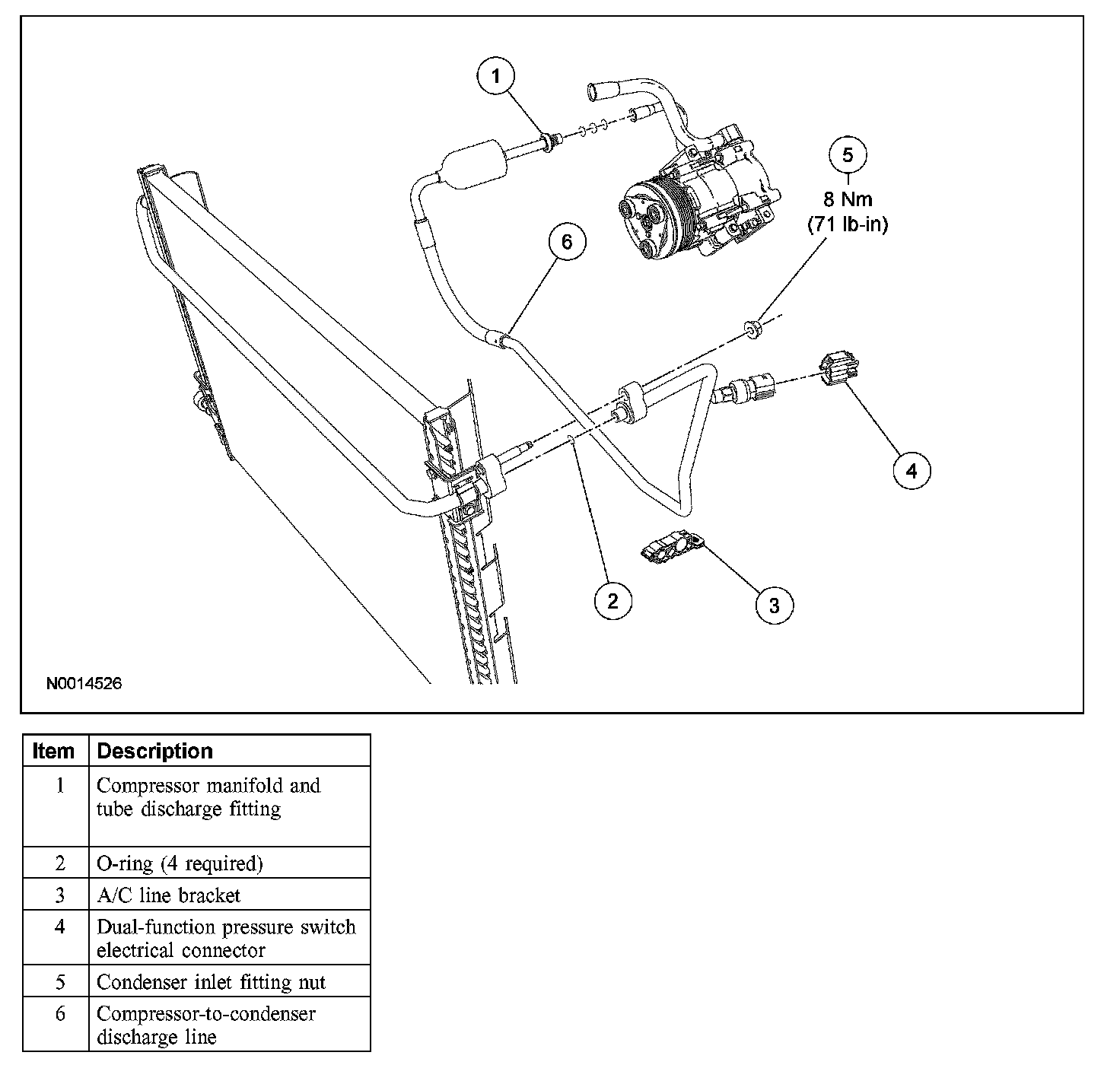 1

5
8 Nm
(71 lb-in)

6

4

2

3

N0014526

| Item | Description |
|---|---|
| 1 | Compressor manifold and tube discharge fitting |
| 2 | O-ring (4 required) |
| 3 | A/C line bracket |
| 4 | Dual-function pressure switch electrical connector |
| 5 | Condenser inlet fitting nut |
| 6 | Compressor-to-condenser discharge line |