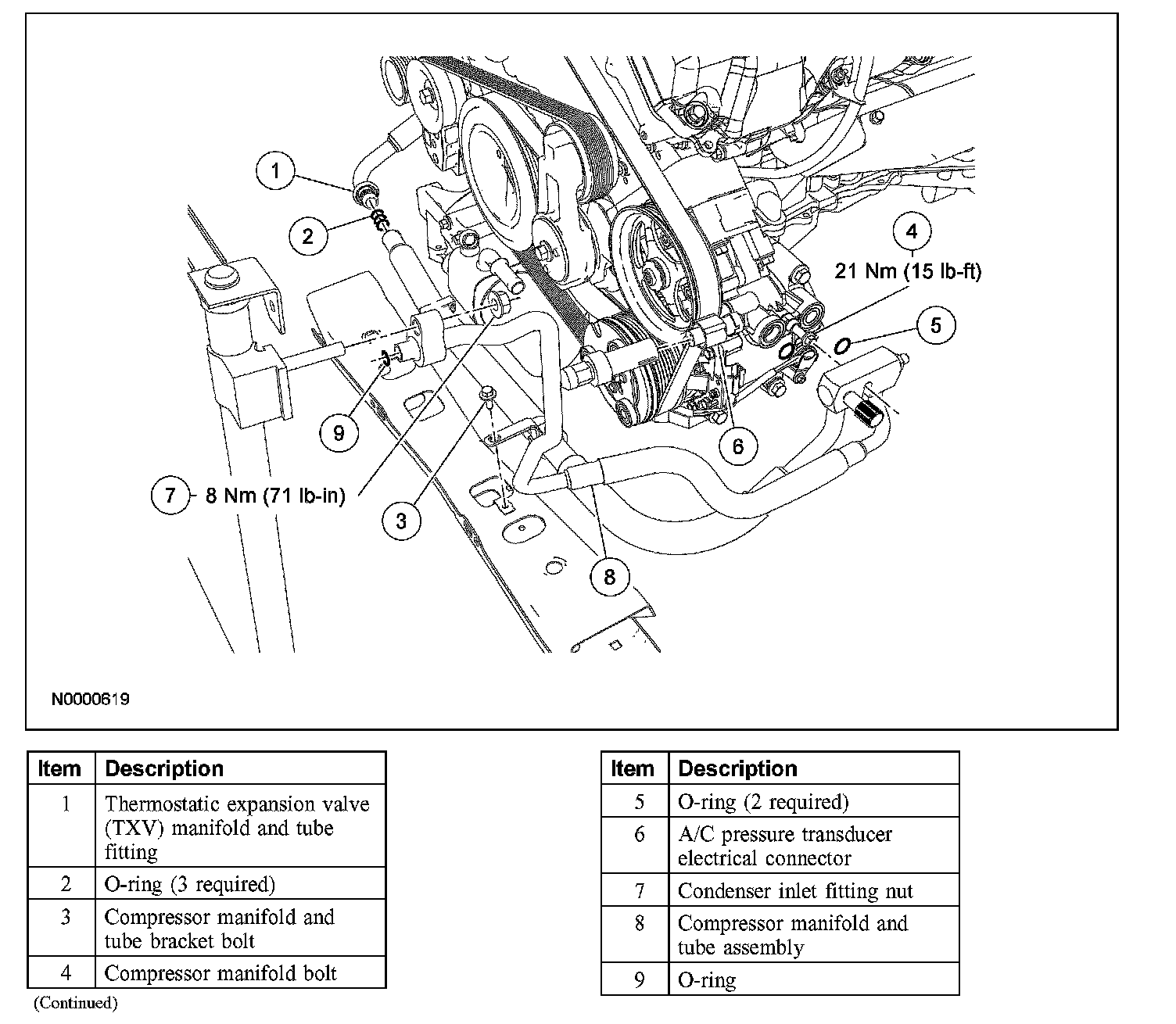 1

2

4
21 Nm (15 lb-ft)

5

9

6

7 8 Nm (71 lb-in)

3

8

N0000619

| Item | Description |
|---|---|
| 1 | Thermostatic expansion valve (TXV) manifold and tube fitting |
| 2 | O-ring (3 required) |
| 3 | Compressor manifold and tube bracket bolt |
| 4 | Compressor manifold bolt |

(Continued)

| Item | Description |
|---|---|
| 5 | O-ring (2 required) |
| 6 | A/C pressure transducer electrical connector |
| 7 | Condenser inlet fitting nut |
| 8 | Compressor manifold and tube assembly |
| 9 | O-ring |