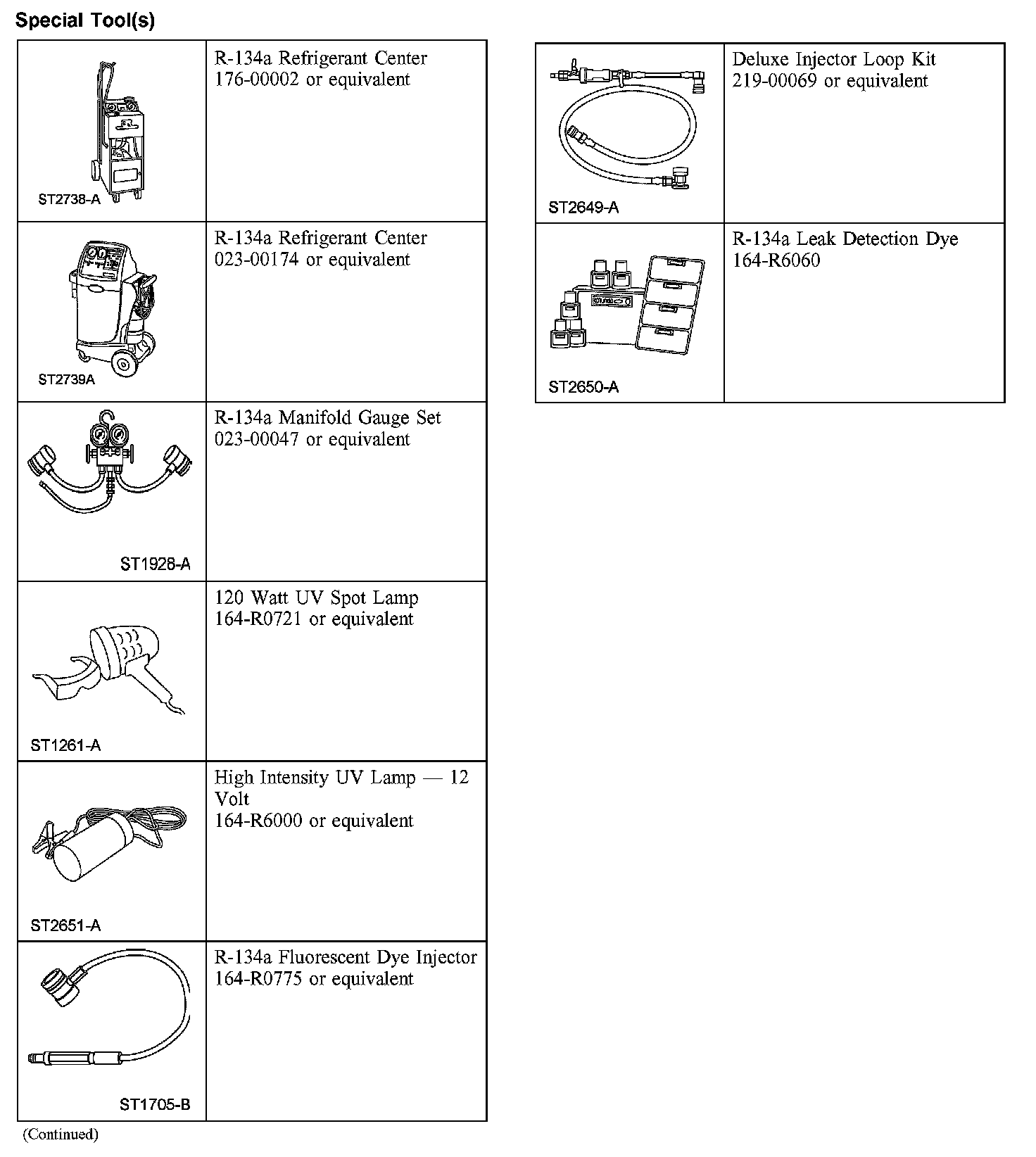 Special Tool(s)

|  |  |
|---|---|
| ST2738-A | R-134a Refrigerant Center 176-00002 or equivalent |
| ST2739A | R-134a Refrigerant Center 023-00174 or equivalent |
| ST1928-A | R-134a Manifold Gauge Set 023-00047 or equivalent |
| ST1261-A | 120 Watt UV Spot Lamp 164-R0721 or equivalent |
| ST2651-A | High Intensity UV Lamp — 12 Volt 164-R6000 or equivalent |
| ST1705-B | R-134a Fluorescent Dye Injector 164-R0775 or equivalent |

(Continued)

|  |  |
|---|---|
| ST2649-A | Deluxe Injector Loop Kit 219-00069 or equivalent |
| ST2650-A | R-134a Leak Detection Dye 164-R6060 |