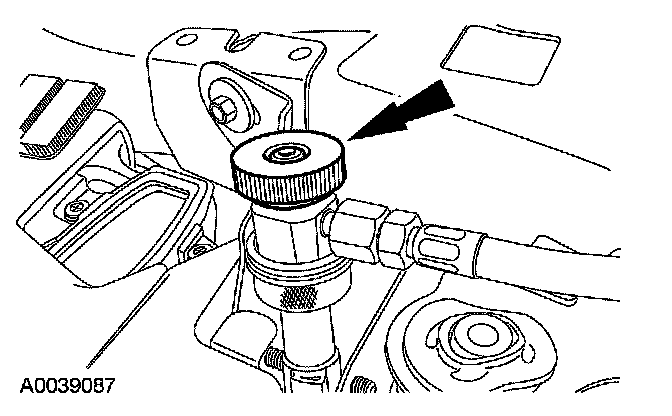 A0039087