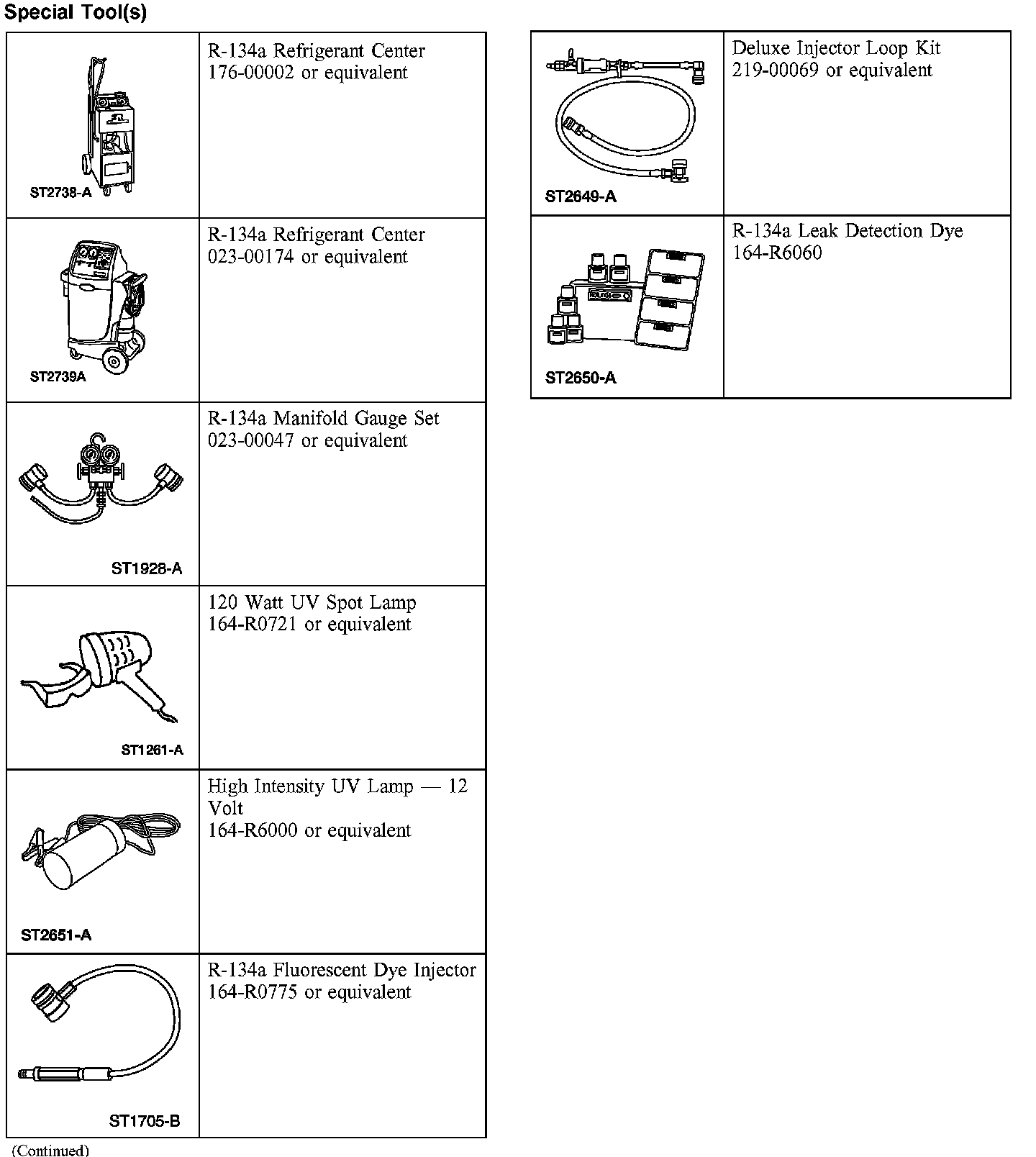 Special Tool(s)

| | |
|---|---|
| ST2738-A | R-134a Refrigerant Center 176-00002 or equivalent |
| ST2739A | R-134a Refrigerant Center 023-00174 or equivalent |
| ST1928-A | R-134a Manifold Gauge Set 023-00047 or equivalent |
| ST1261-A | 120 Watt UV Spot Lamp 164-R0721 or equivalent |
| ST2651-A | High Intensity UV Lamp — 12 Volt 164-R6000 or equivalent |
| ST1705-B | R-134a Fluorescent Dye Injector 164-R0775 or equivalent |

(Continued)

| | |
|---|---|
| ST2649-A | Deluxe Injector Loop Kit 219-00069 or equivalent |
| ST2650-A | R-134a Leak Detection Dye 164-R6060 |