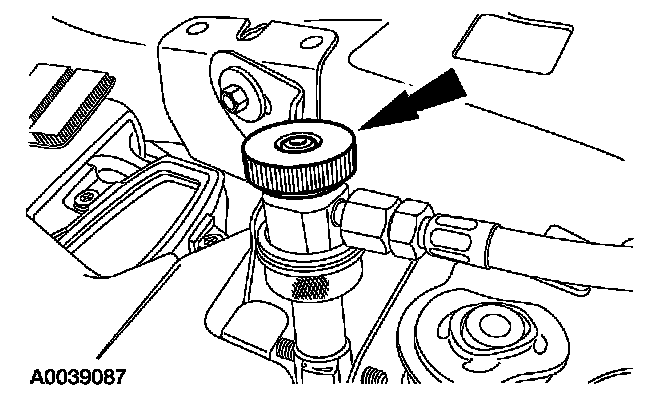 A0039087