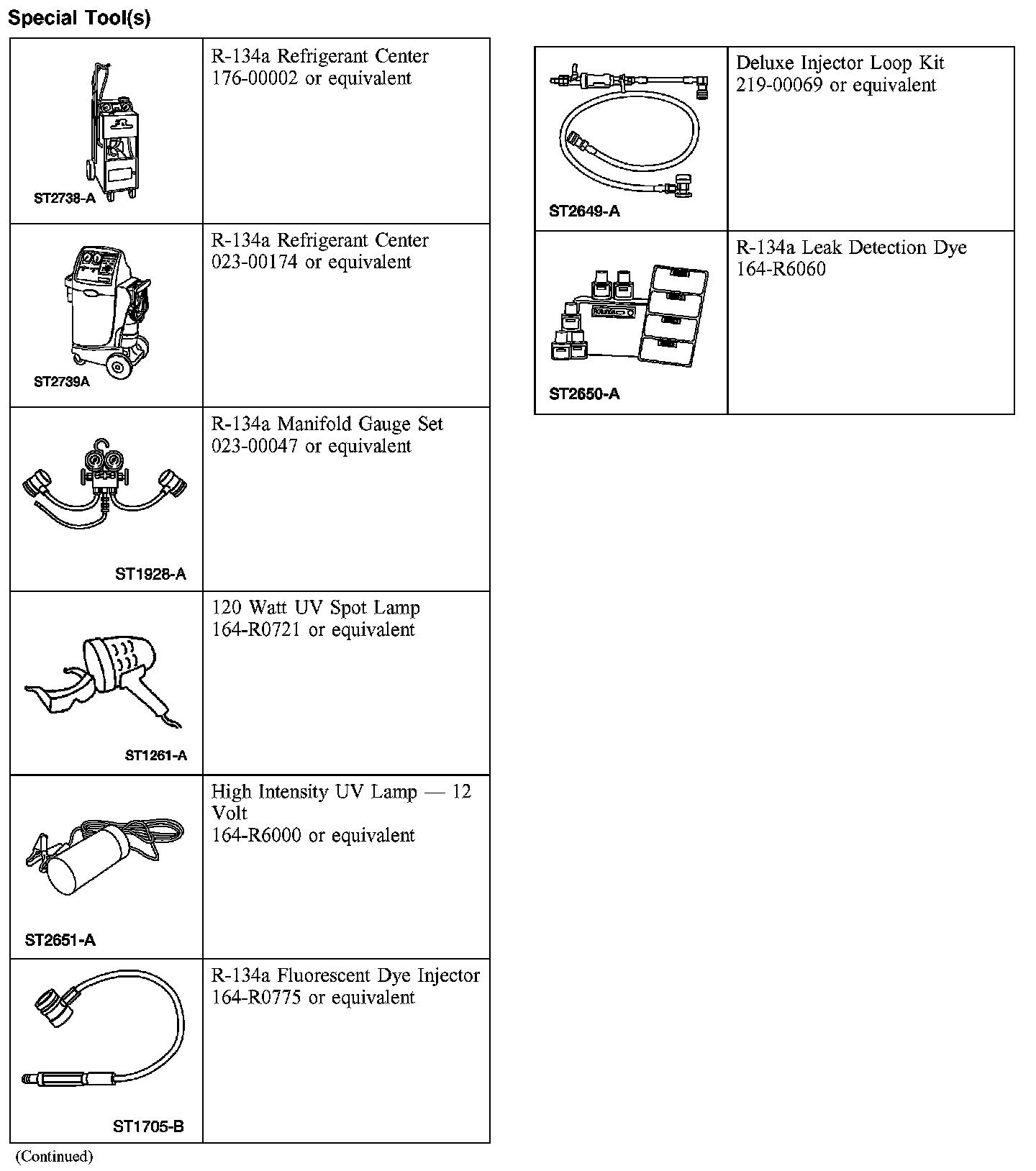 Special Tool(s)

| | |
|---|---|
| ST2738-A | R-134a Refrigerant Center 176-00002 or equivalent |
| ST2739A | R-134a Refrigerant Center 023-00174 or equivalent |
| ST1928-A | R-134a Manifold Gauge Set 023-00047 or equivalent |
| ST1261-A | 120 Watt UV Spot Lamp 164-R0721 or equivalent |
| ST2651-A | High Intensity UV Lamp — 12 Volt 164-R6000 or equivalent |
| ST1705-B | R-134a Fluorescent Dye Injector 164-R0775 or equivalent |

(Continued)

| | |
|---|---|
| ST2649-A | Deluxe Injector Loop Kit 219-00069 or equivalent |
| ST2650-A | R-134a Leak Detection Dye 164-R6060 |