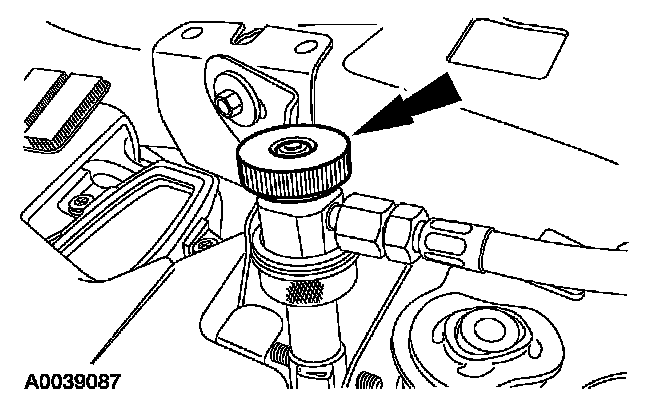 A0039087