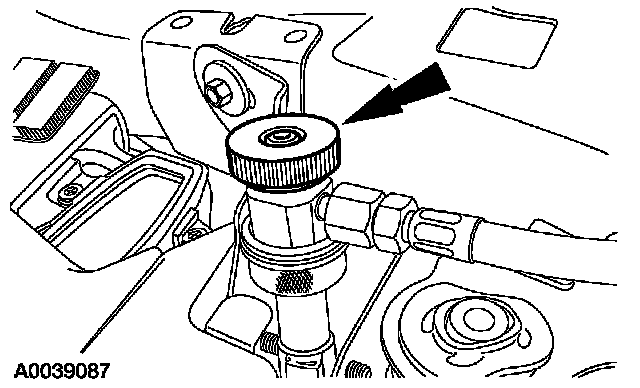 A0039087