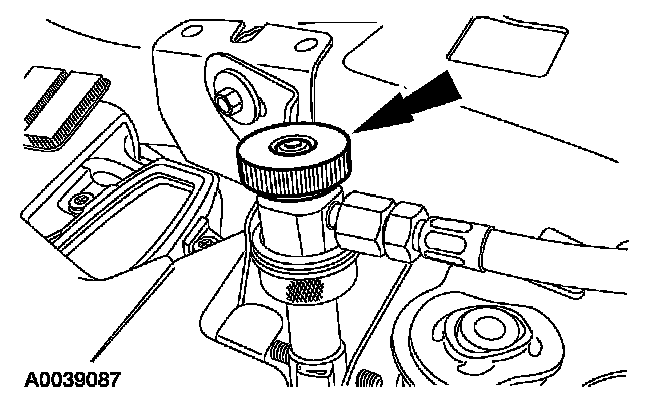 A0039087