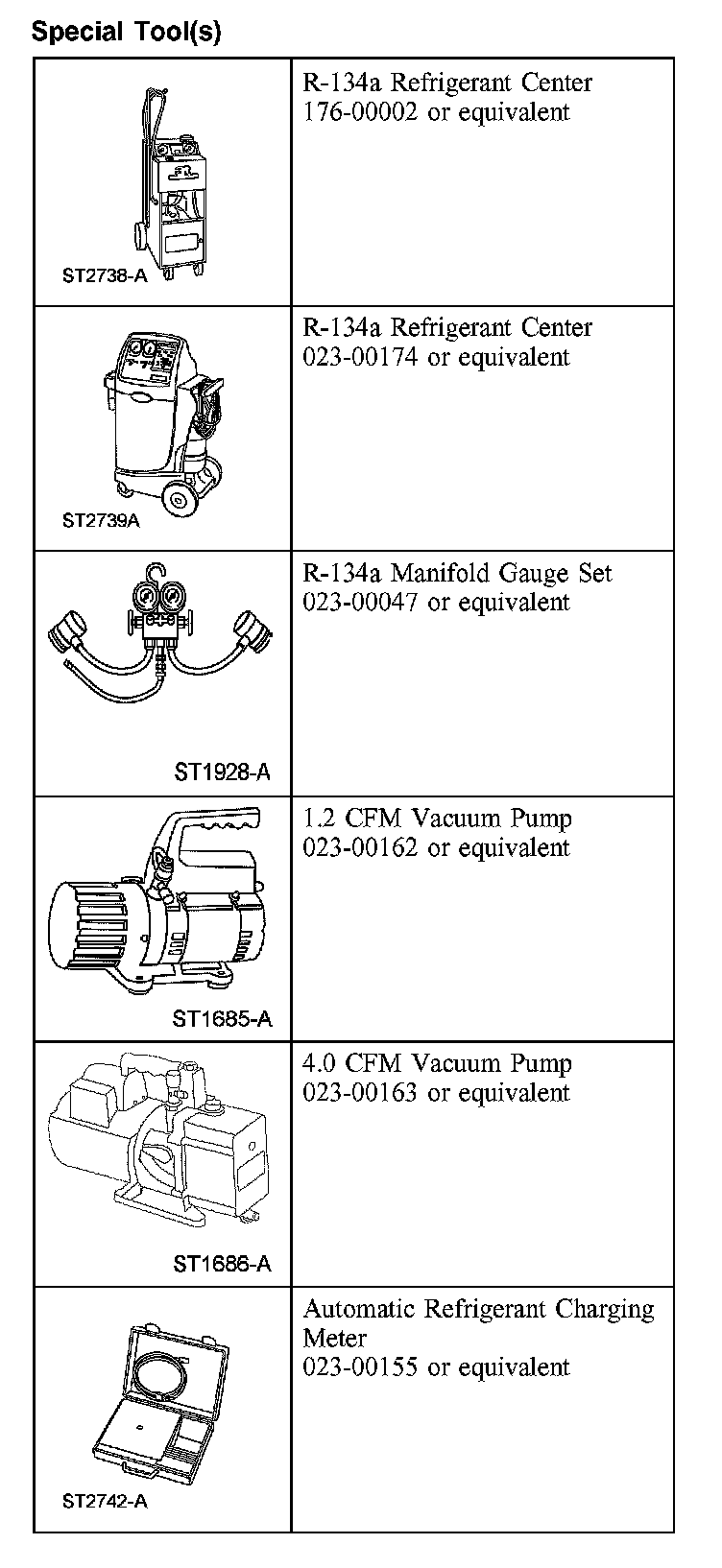 Special Tool(s)

|  |  |
|---|---|
| ST2738-A | R-134a Refrigerant Center 176-00002 or equivalent |
| ST2739A | R-134a Refrigerant Center 023-00174 or equivalent |
| ST1928-A | R-134a Manifold Gauge Set 023-00047 or equivalent |
| ST1685-A | 1.2 CFM Vacuum Pump 023-00162 or equivalent |
| ST1686-A | 4.0 CFM Vacuum Pump 023-00163 or equivalent |
| ST2742-A | Automatic Refrigerant Charging Meter 023-00155 or equivalent |