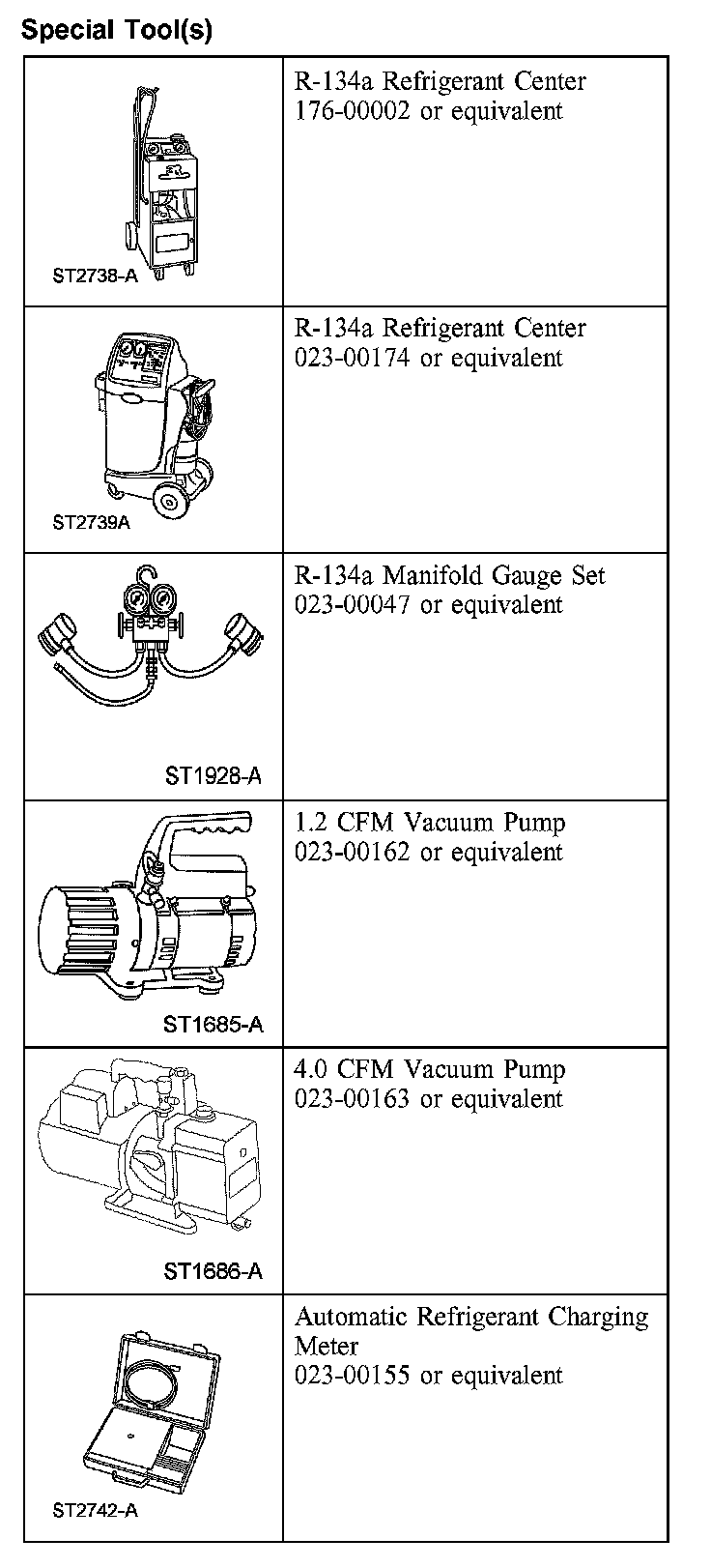 Special Tool(s)

| | |
|---|---|
| ST2738-A | R-134a Refrigerant Center 176-00002 or equivalent |
| ST2739A | R-134a Refrigerant Center 023-00174 or equivalent |
| ST1928-A | R-134a Manifold Gauge Set 023-00047 or equivalent |
| ST1685-A | 1.2 CFM Vacuum Pump 023-00162 or equivalent |
| ST1686-A | 4.0 CFM Vacuum Pump 023-00163 or equivalent |
| ST2742-A | Automatic Refrigerant Charging Meter 023-00155 or equivalent |