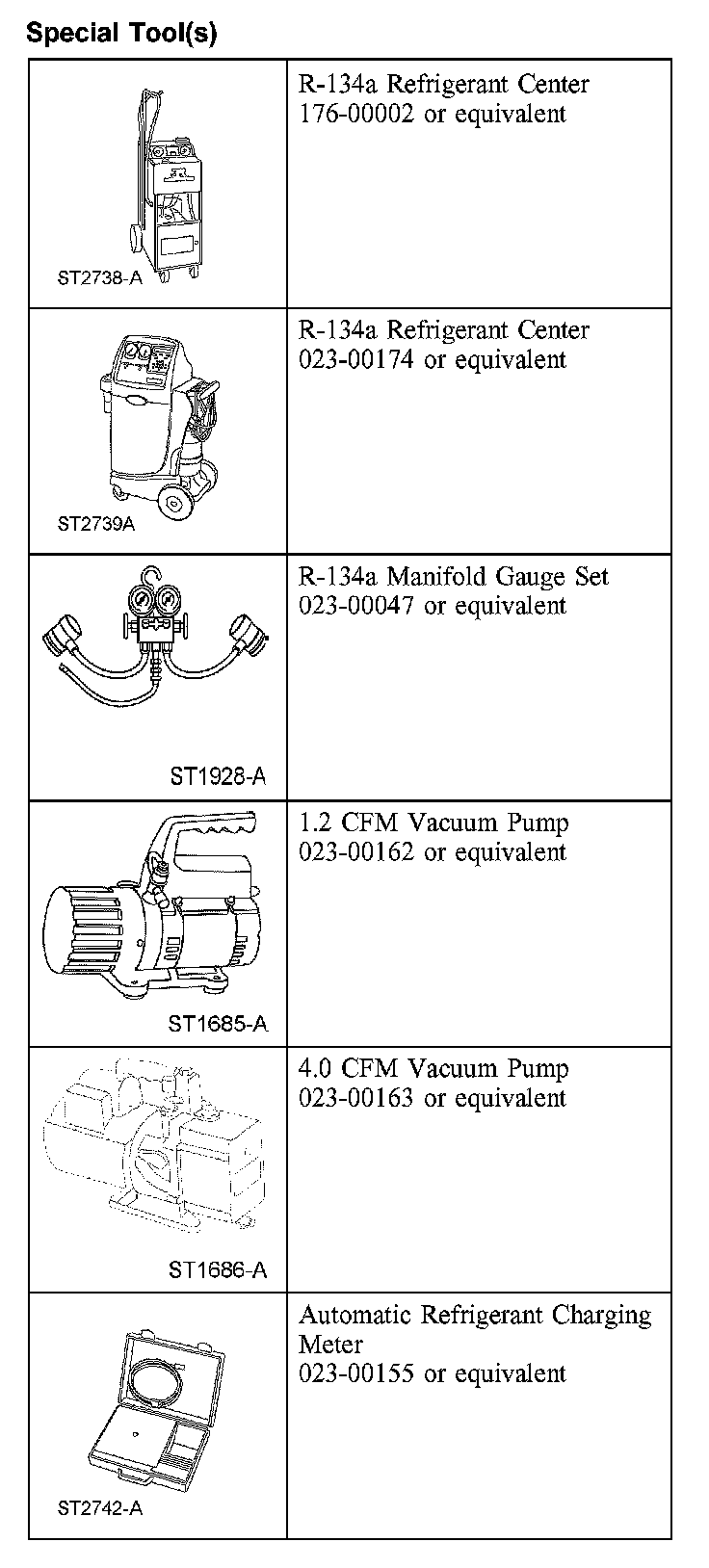 Special Tool(s)

| | |
|---|---|
| ST2738-A | R-134a Refrigerant Center 176-00002 or equivalent |
| ST2739A | R-134a Refrigerant Center 023-00174 or equivalent |
| ST1928-A | R-134a Manifold Gauge Set 023-00047 or equivalent |
| ST1685-A | 1.2 CFM Vacuum Pump 023-00162 or equivalent |
| ST1686-A | 4.0 CFM Vacuum Pump 023-00163 or equivalent |
| ST2742-A | Automatic Refrigerant Charging Meter 023-00155 or equivalent |