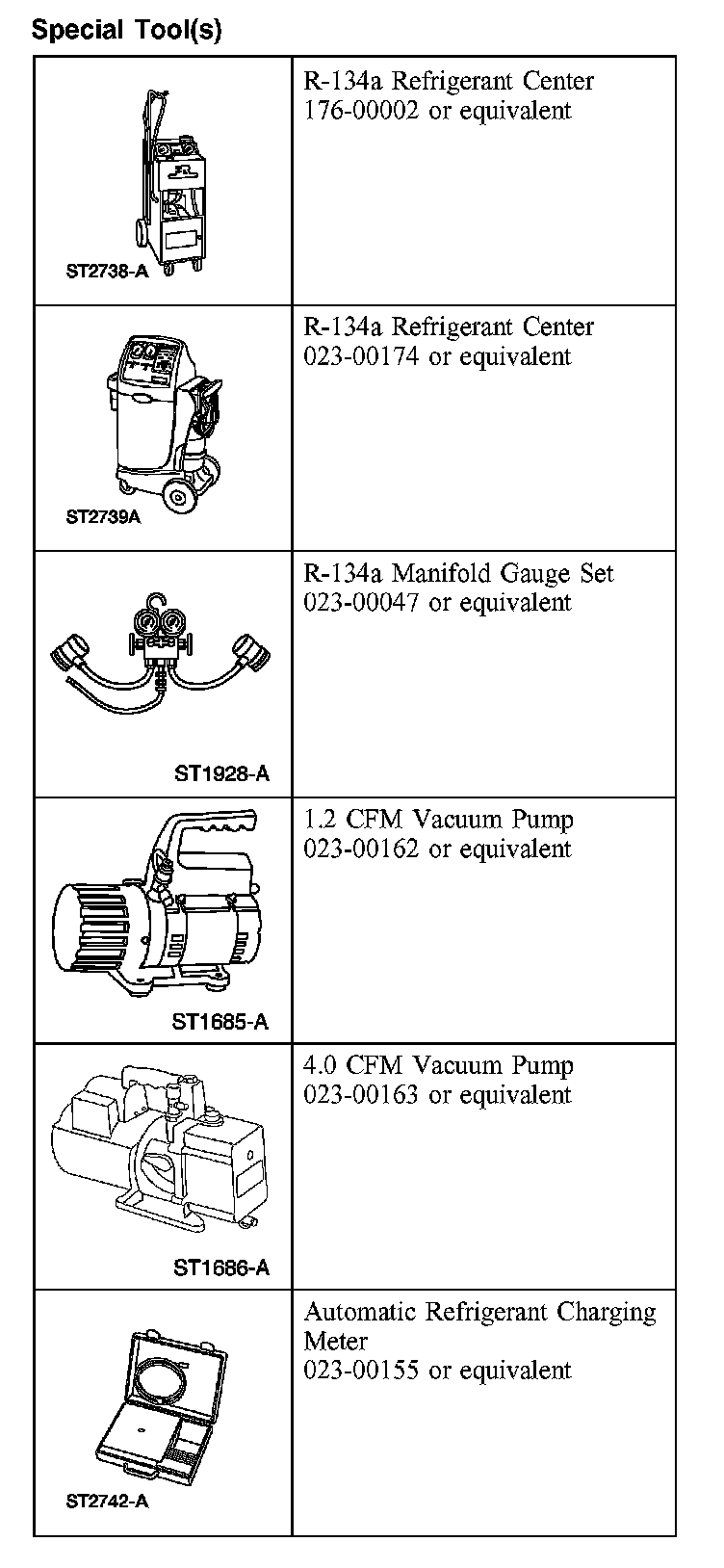 Special Tool(s)

| | |
|---|---|
| ST2738-A | R-134a Refrigerant Center 176-00002 or equivalent |
| ST2739A | R-134a Refrigerant Center 023-00174 or equivalent |
| ST1928-A | R-134a Manifold Gauge Set 023-00047 or equivalent |
| ST1685-A | 1.2 CFM Vacuum Pump 023-00162 or equivalent |
| ST1686-A | 4.0 CFM Vacuum Pump 023-00163 or equivalent |
| ST2742-A | Automatic Refrigerant Charging Meter 023-00155 or equivalent |