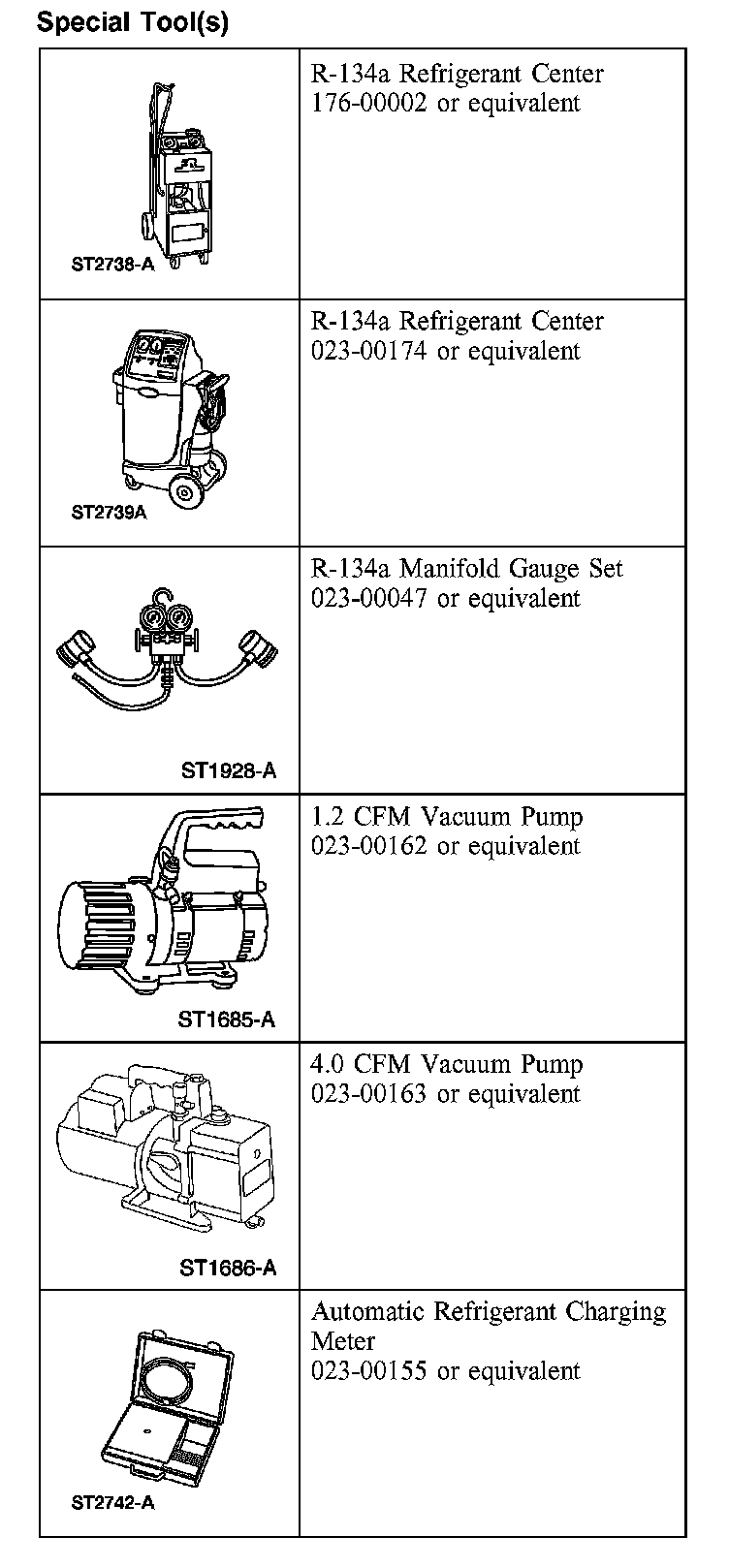 Special Tool(s)

| | |
|---|---|
| ST2738-A | R-134a Refrigerant Center 176-00002 or equivalent |
| ST2739A | R-134a Refrigerant Center 023-00174 or equivalent |
| ST1928-A | R-134a Manifold Gauge Set 023-00047 or equivalent |
| ST1685-A | 1.2 CFM Vacuum Pump 023-00162 or equivalent |
| ST1686-A | 4.0 CFM Vacuum Pump 023-00163 or equivalent |
| ST2742-A | Automatic Refrigerant Charging Meter 023-00155 or equivalent |