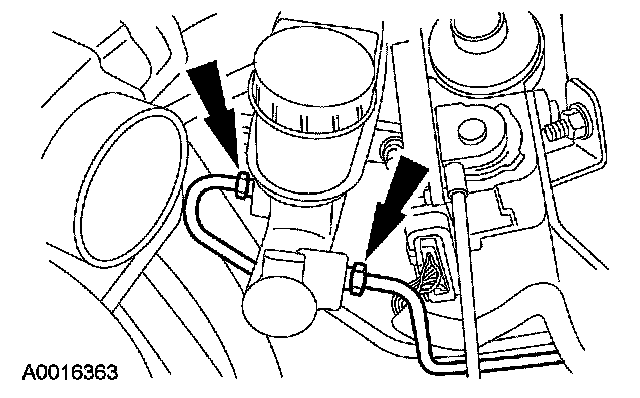 A0016363