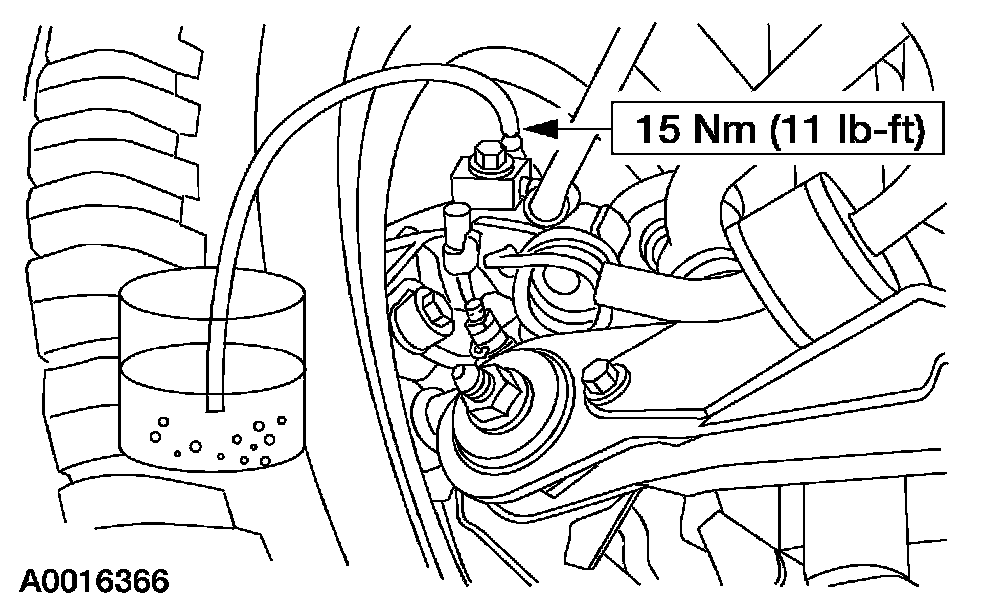 15 Nm (11 lb-ft)

A0016366