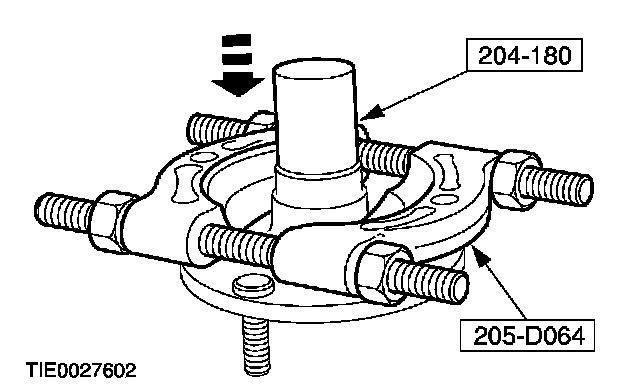 204-180

205-D064

TIE0027602