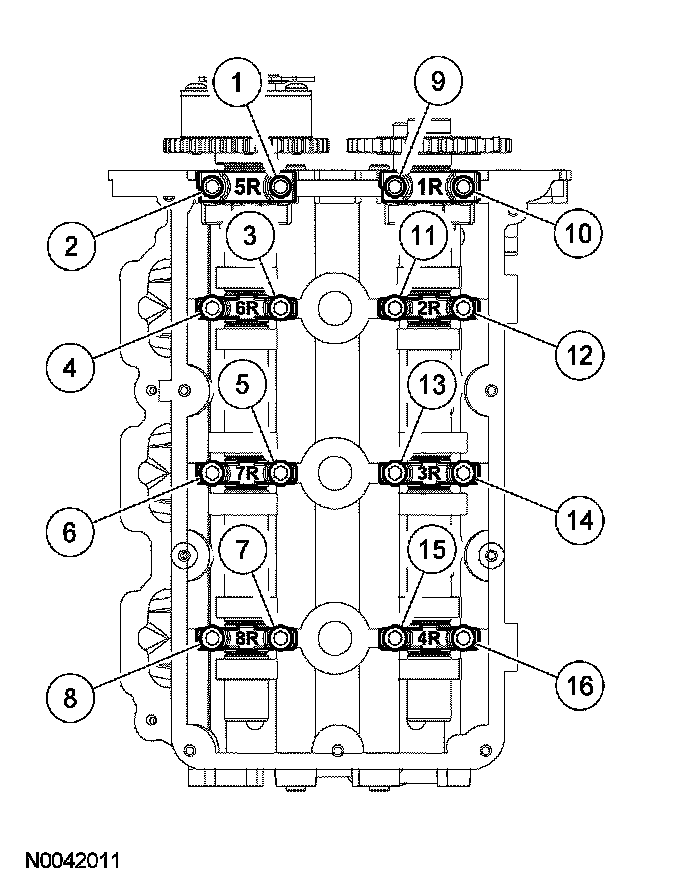 1
9
5R
1R
2
10
3
11
6R
2R
4
12
5
13
7R
3R
6
14
7
15
8R
4R
8
16
N0042011